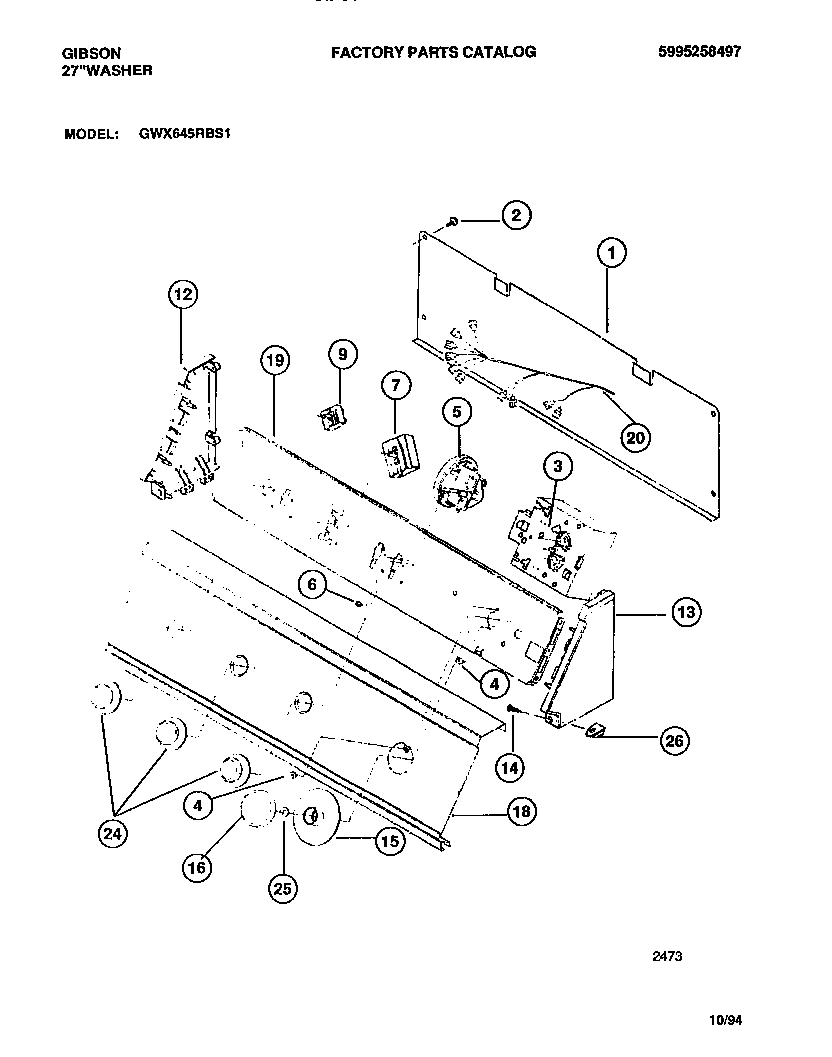 GIBSON
27"WASHER

FACTORY PARTS CATALOG

5995258497

MODEL: GWX645RBS1

2
1
12
19
9
7
5
20
3
6
13
4
14
26
4
18
24
16
25
15

2473

10/94