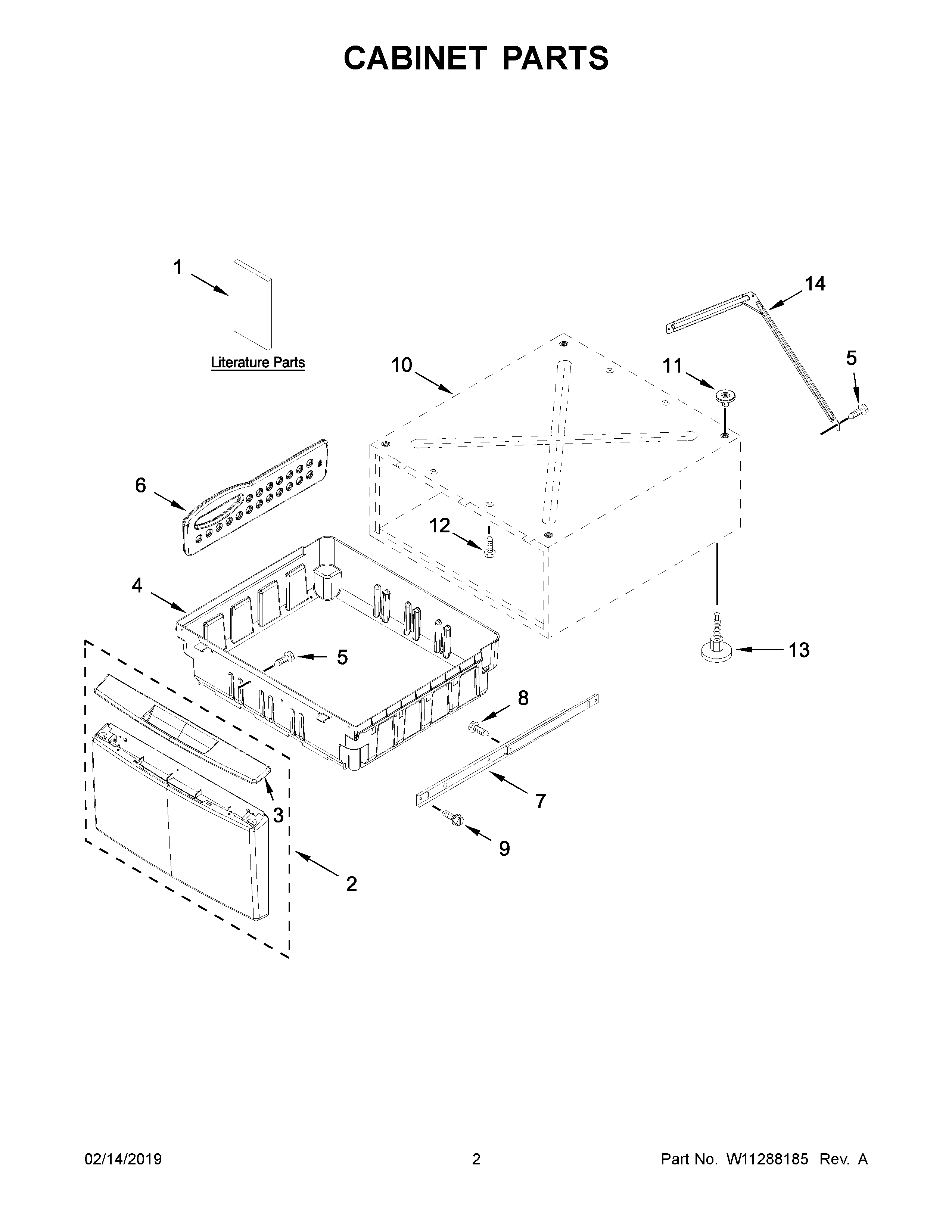 CABINET PARTS

1

Literature Parts

14

10

11

5

6

12

4

5

13

8

3

7

9

2

02/14/2019

2

Part No. W11288185 Rev. A