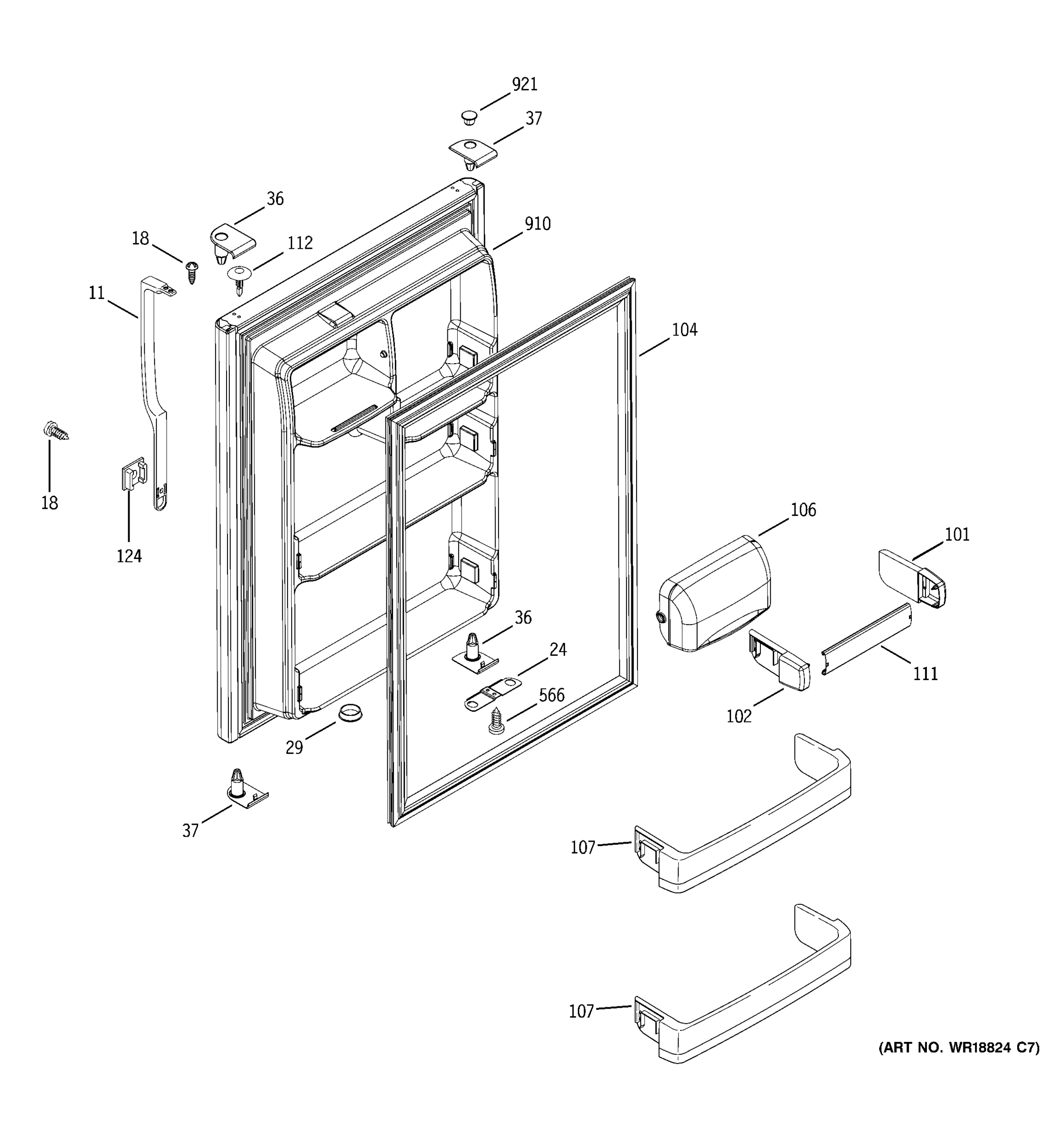 921
37
36
910
18
112
11
104
18
124
106
101
36
24
111
566
102
29
37
107
107
(ART NO. WR18824 C7)