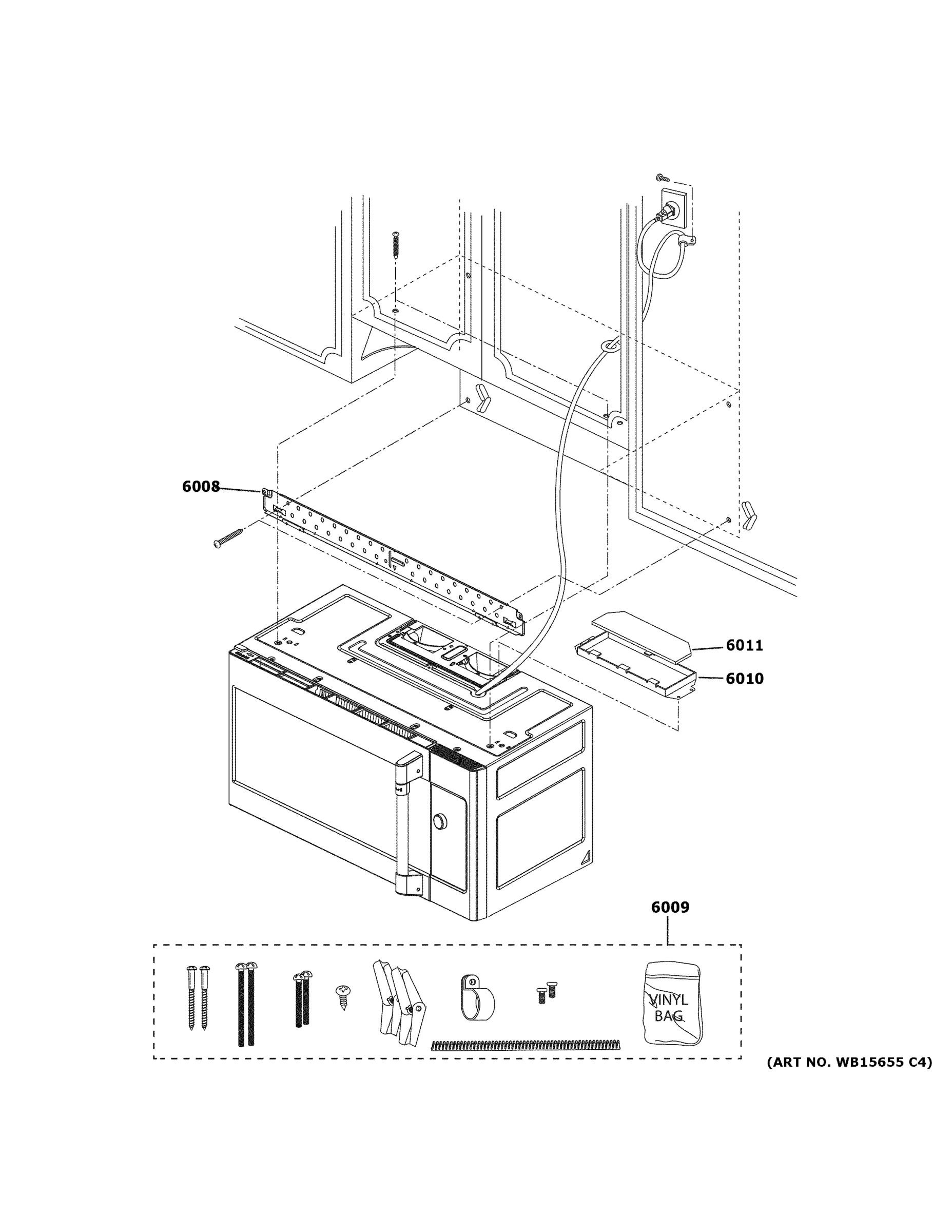 6008

6011

6010

6009

VINYL BAG

(ART NO. WB15655 C4)