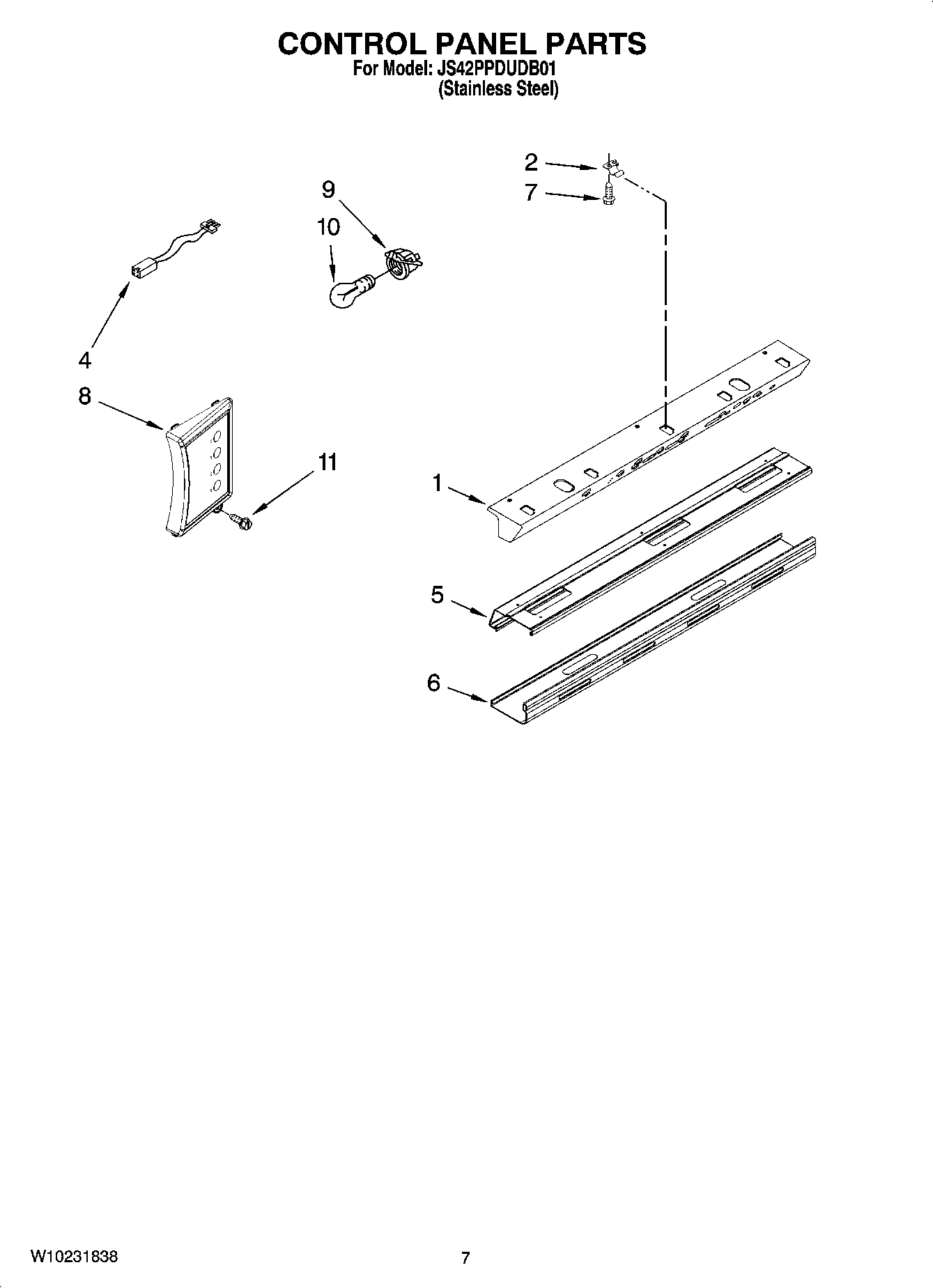 CONTROL PANEL PARTS
For Model: JS42PPDUDB01
(Stainless Steel)

2
7
9
10
4
8
11
1
5
6

W10231838

7