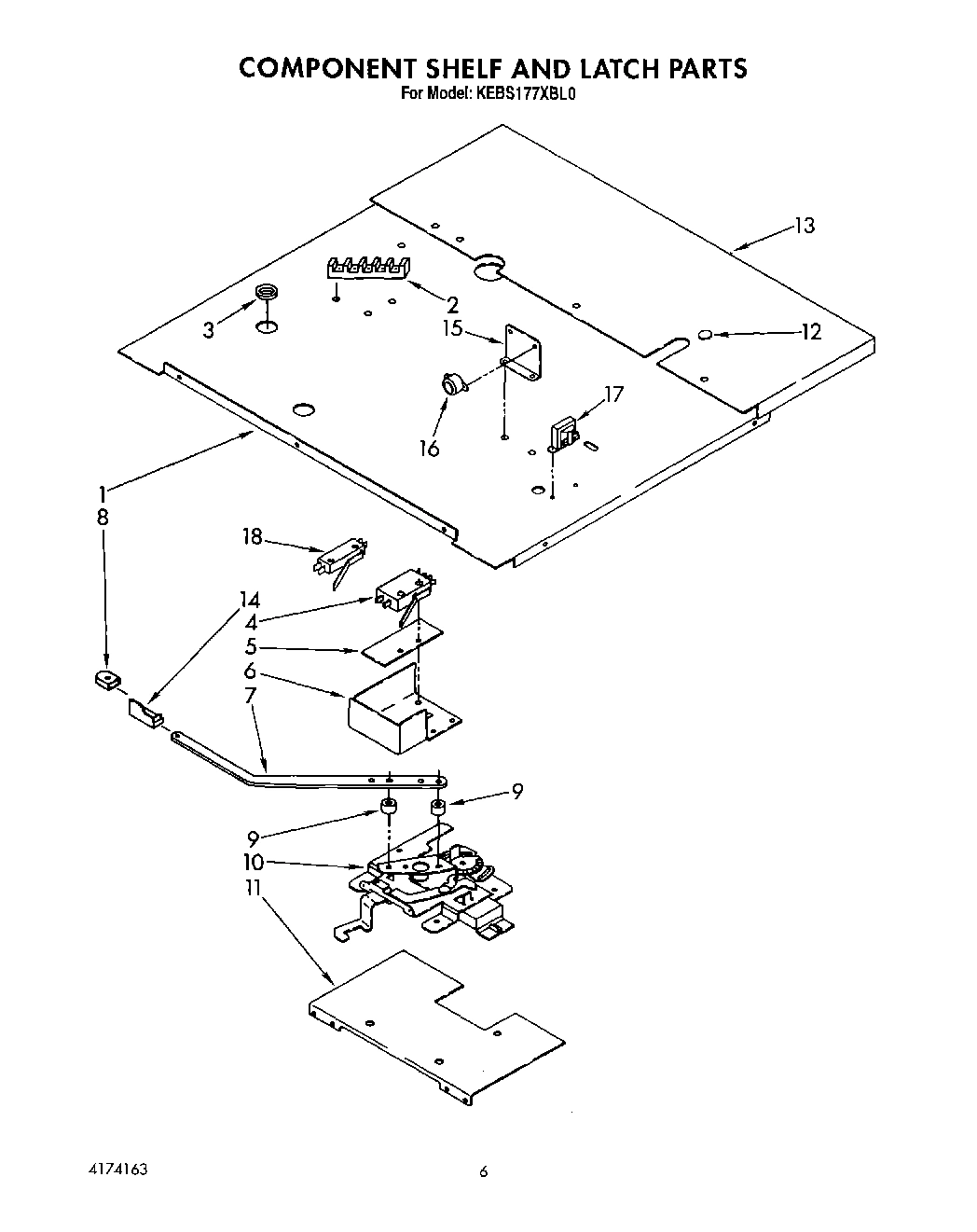 COMPONENT SHELF AND LATCH PARTS
For Model: KEBS177XBL0

13
2
3
15
12
17
16
1
8
18
14
4
5
6
7
9
9
10
11

4174163

6