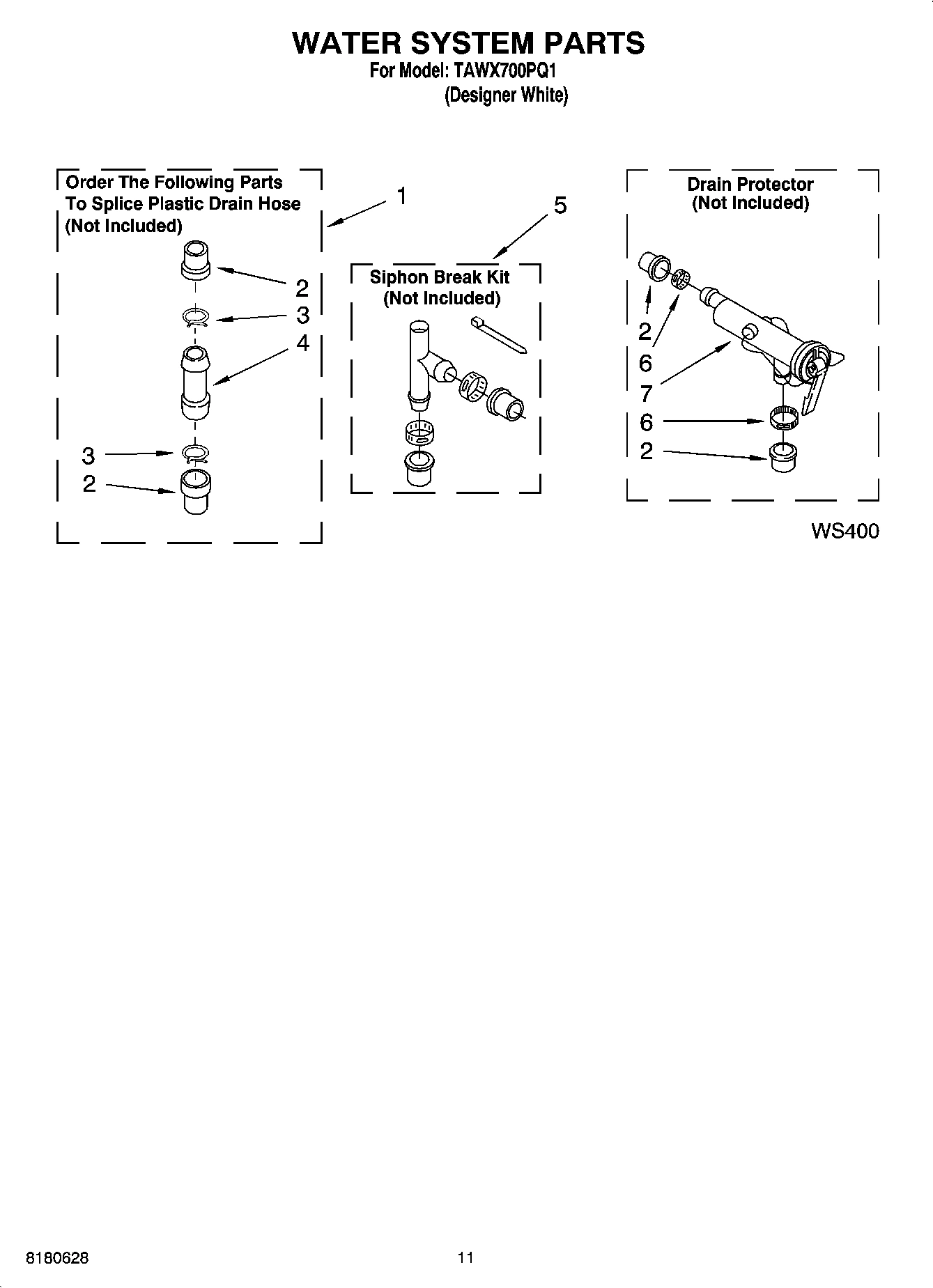 WATER SYSTEM PARTS
For Model: TAWX700PQ1
(Designer White)

Order The Following Parts To Splice Plastic Drain Hose (Not Included)

1

2
3
4
3
2

5

Siphon Break Kit (Not Included)

Drain Protector (Not Included)

2
6
7
6
2

WS400

8180628

11