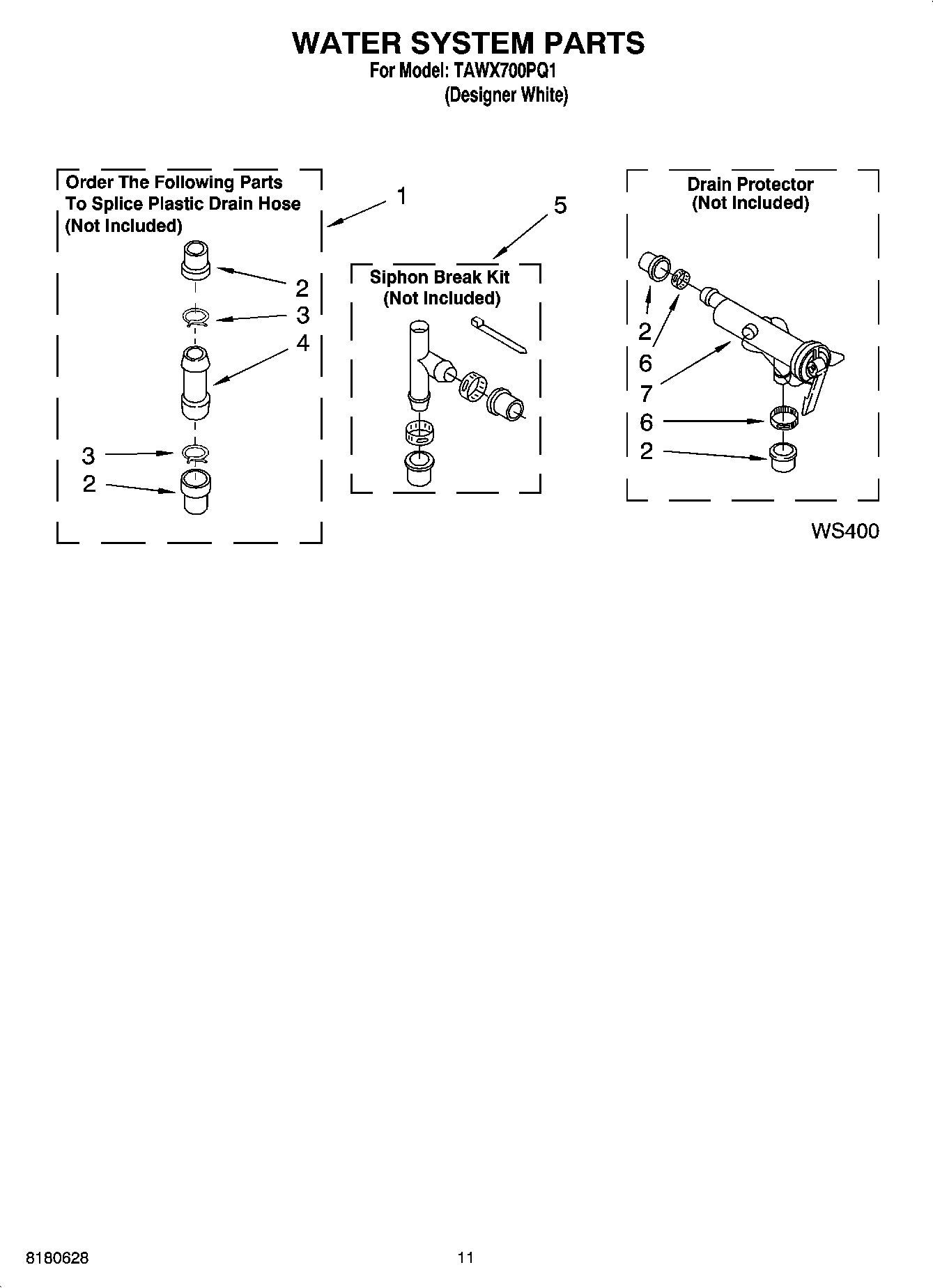 WATER SYSTEM PARTS
For Model: TAWX700PQ1
(Designer White)

Order The Following Parts To Splice Plastic Drain Hose (Not Included)

1

2

3

4

3

2

5

Siphon Break Kit (Not Included)

Drain Protector (Not Included)

2

6

7

6

2

WS400

8180628

11