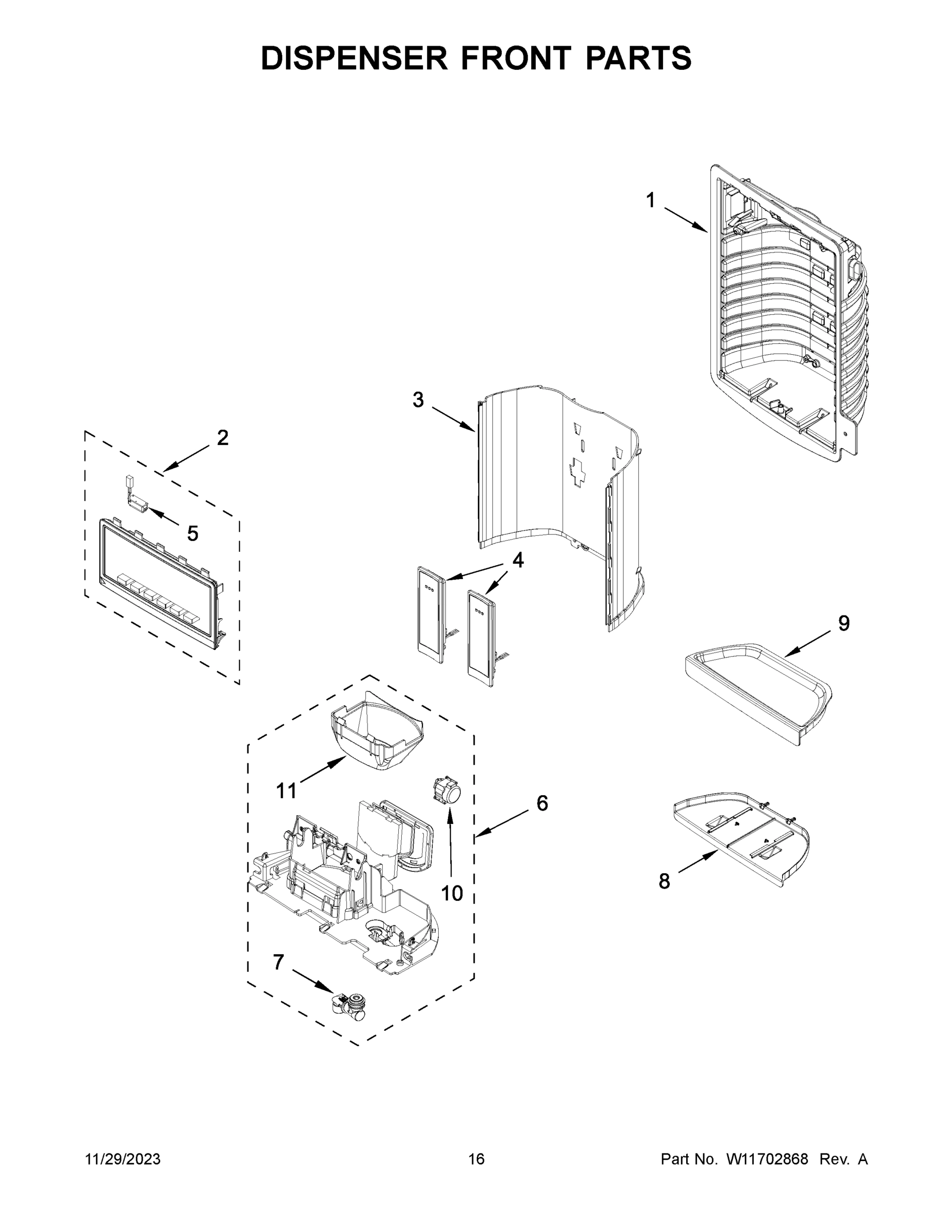 DISPENSER FRONT PARTS

1

3

2

5

4

9

11

6

10

8

7

11/29/2023

16

Part No. W11702868 Rev. A