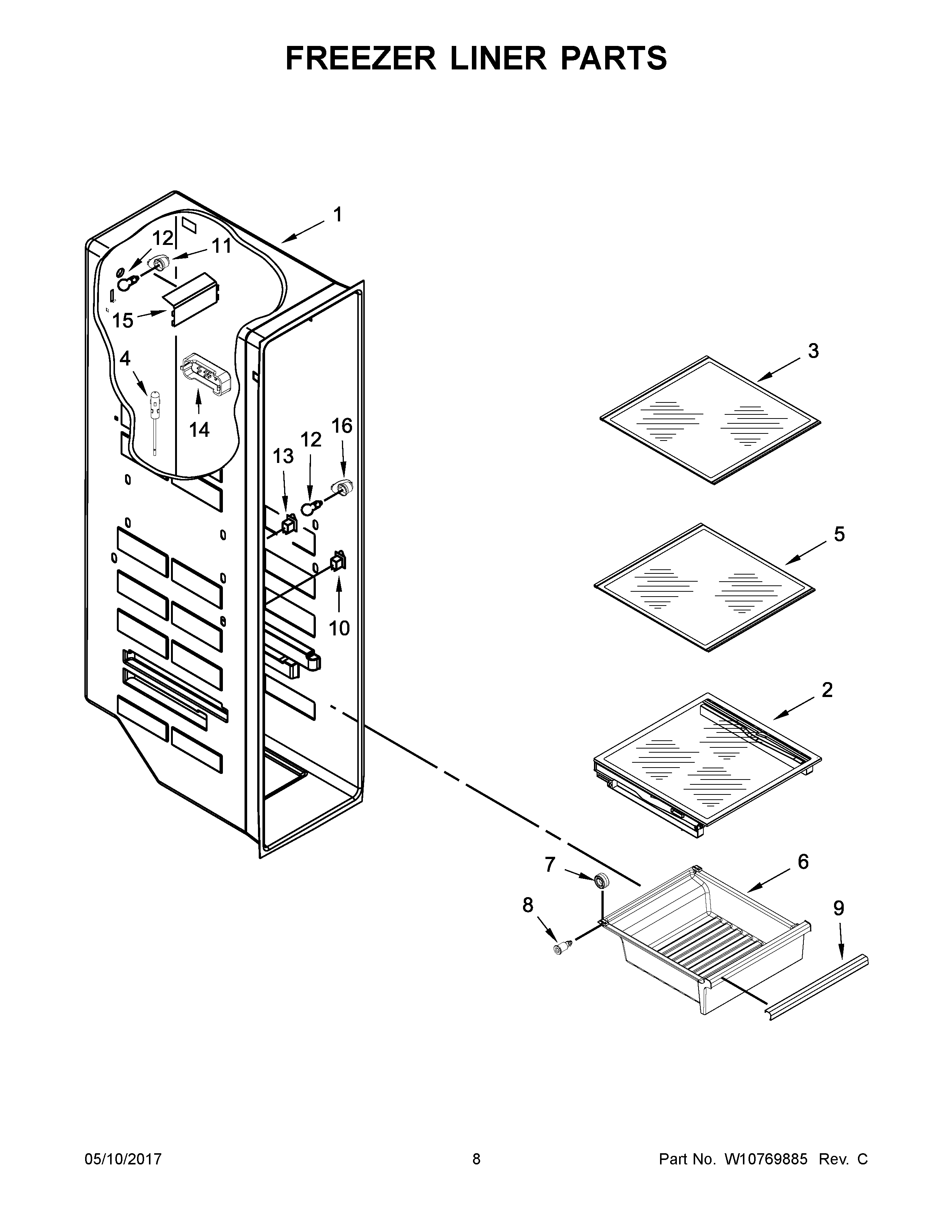 FREEZER LINER PARTS

1
12
11
15
4
14
3
16
12
13
5
10
2
7
6
8
9

05/10/2017
8
Part No. W10769885 Rev. C