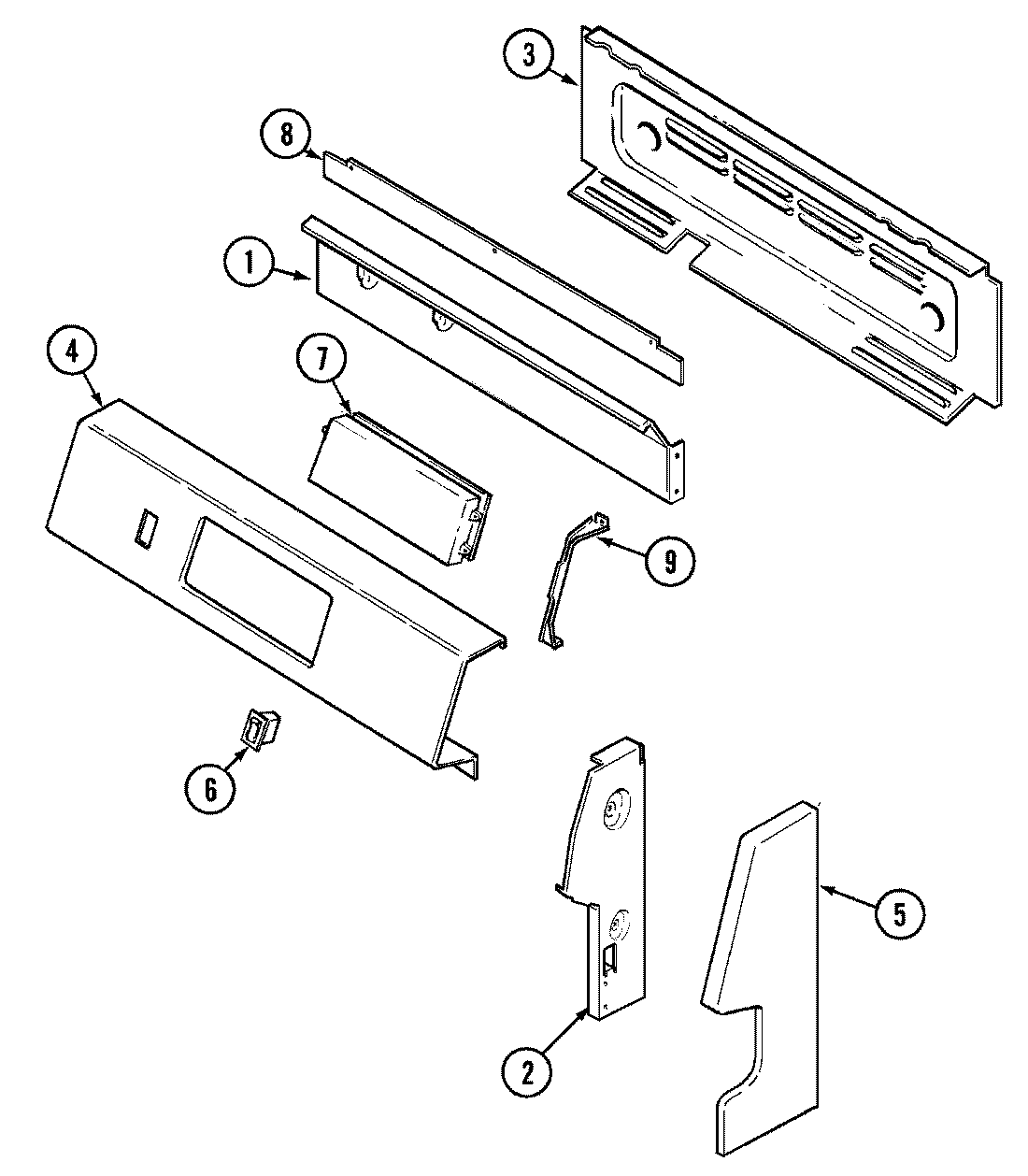 3
8
1
4
7
9
6
5
2