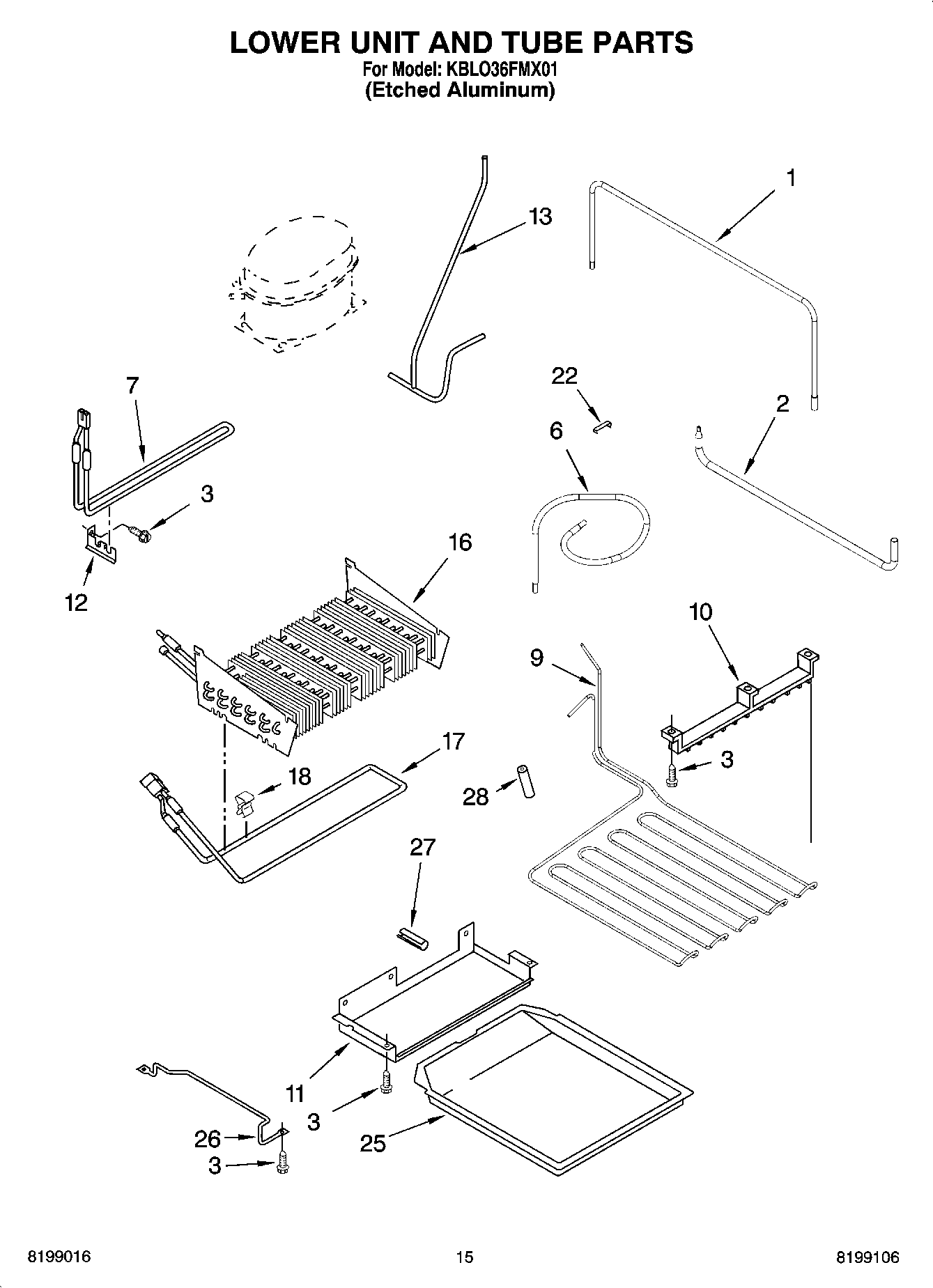 LOWER UNIT AND TUBE PARTS
For Model: KBLO36FMX01
(Etched Aluminum)

13
1
7
22
2
6
3
16
12
10
9
17
3
18
28
27
11
3
26
25
3

8199016
15
8199106