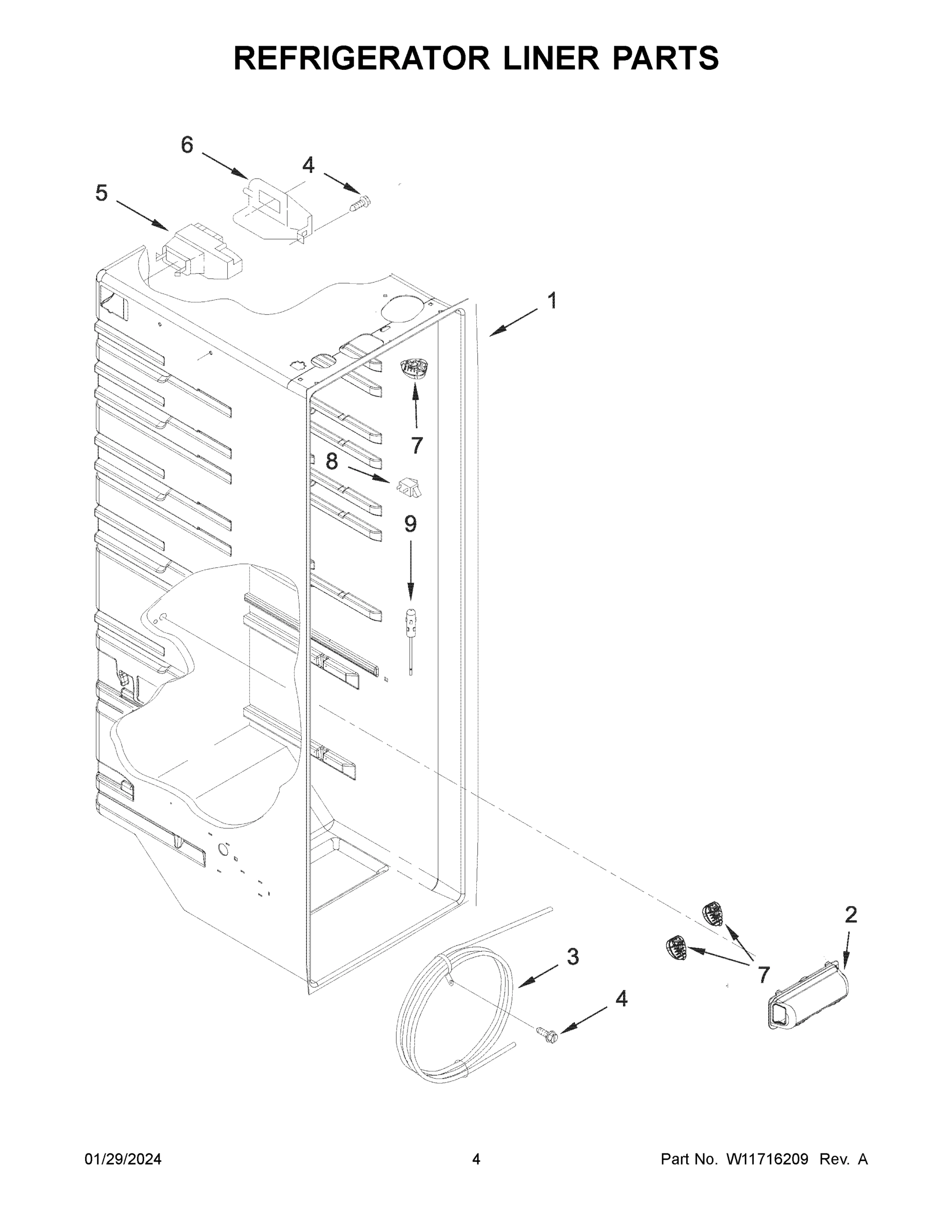 REFRIGERATOR LINER PARTS

6
4
5
1
7
8
9
2
3
7
4

01/29/2024
4
Part No. W11716209 Rev. A