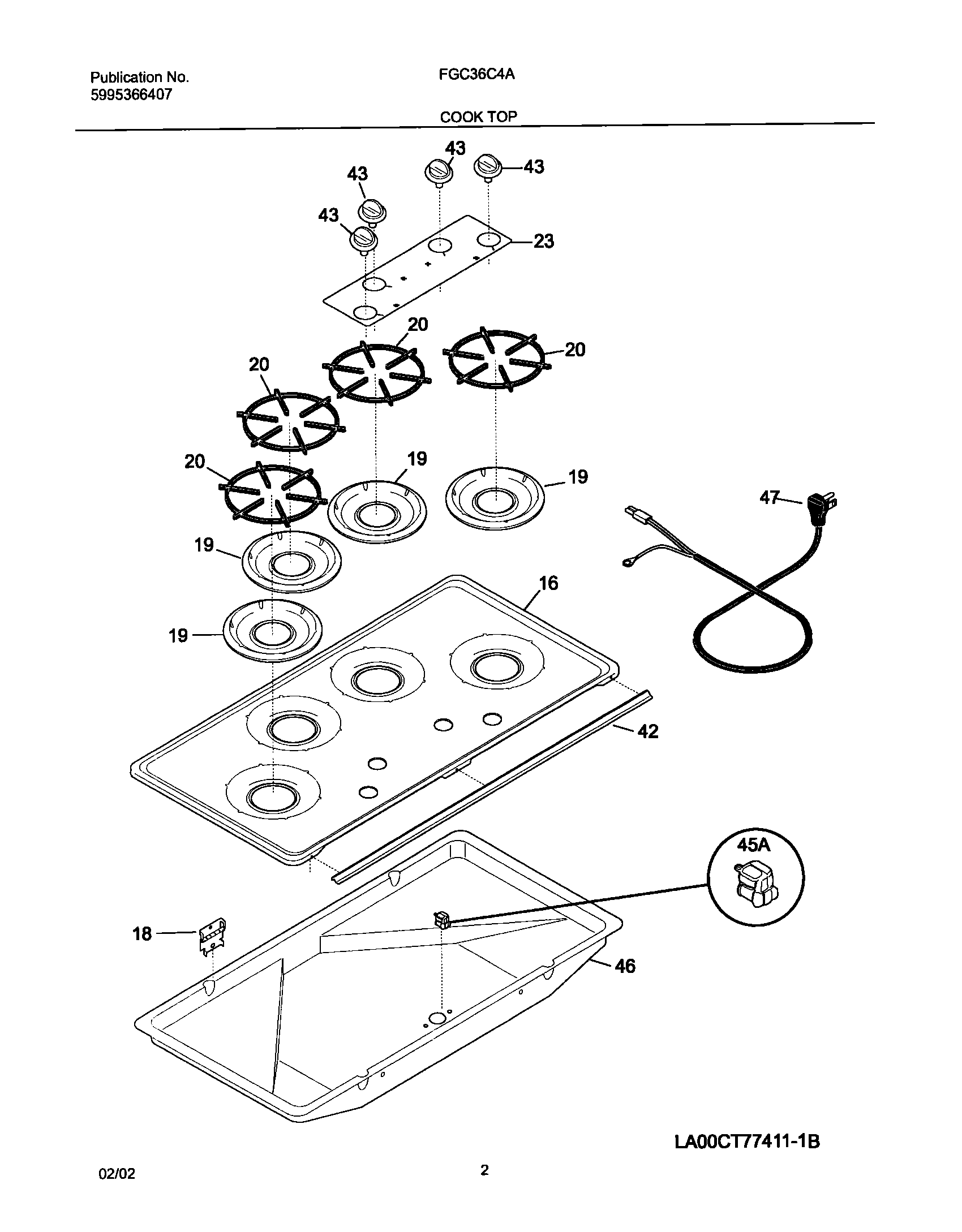 Publication No.
5995366407

FGC36C4A

COOK TOP

43
43
43
43
23
20
20
20
20
19
19
19
19
47
16
42
45A
18
46

LA00CT77411-1B

02/02

2