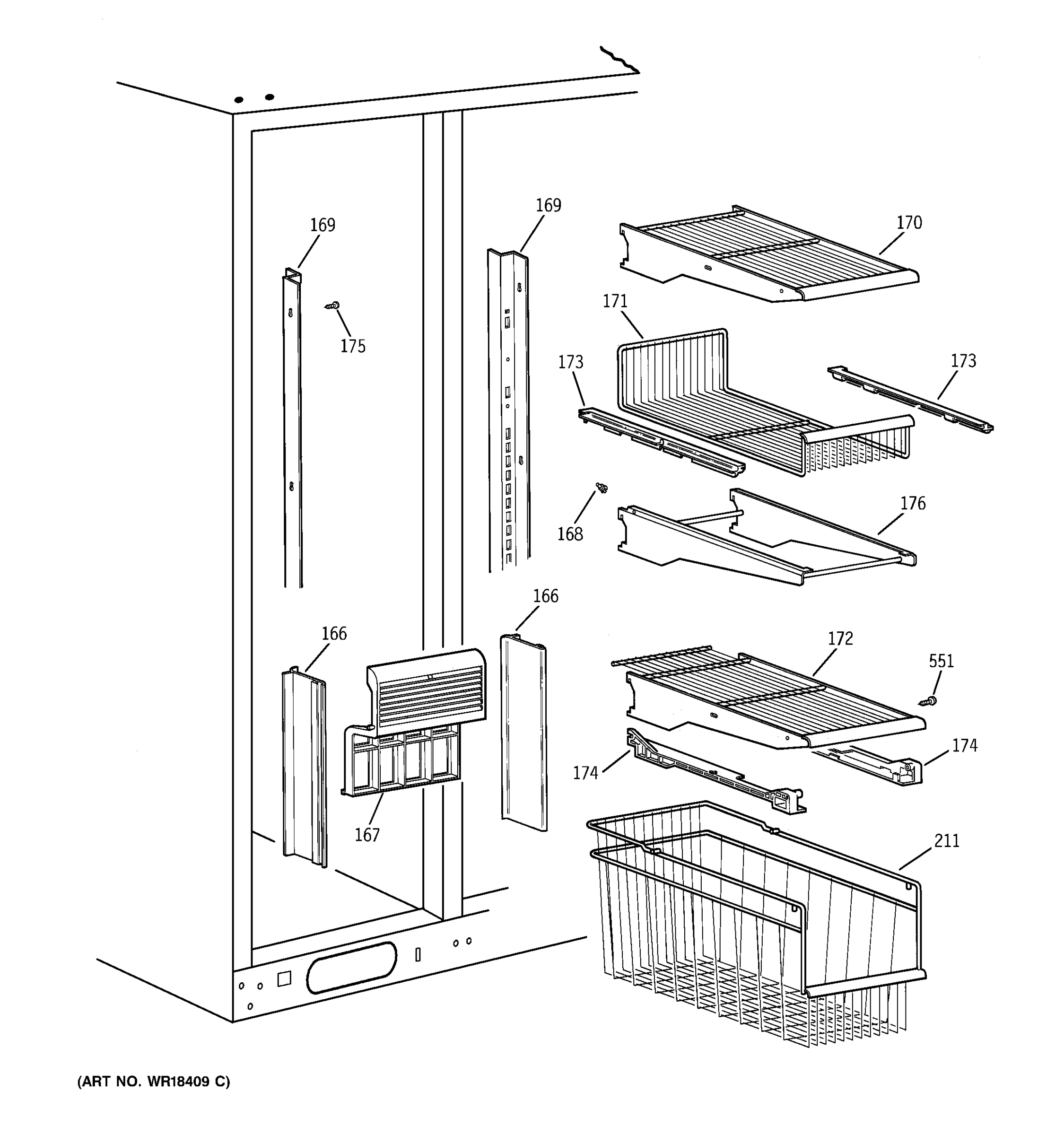 169
169
170
175
171
173
173
168
176
166
166
172
551
174
174
167
211
(ART NO. WR18409 C)