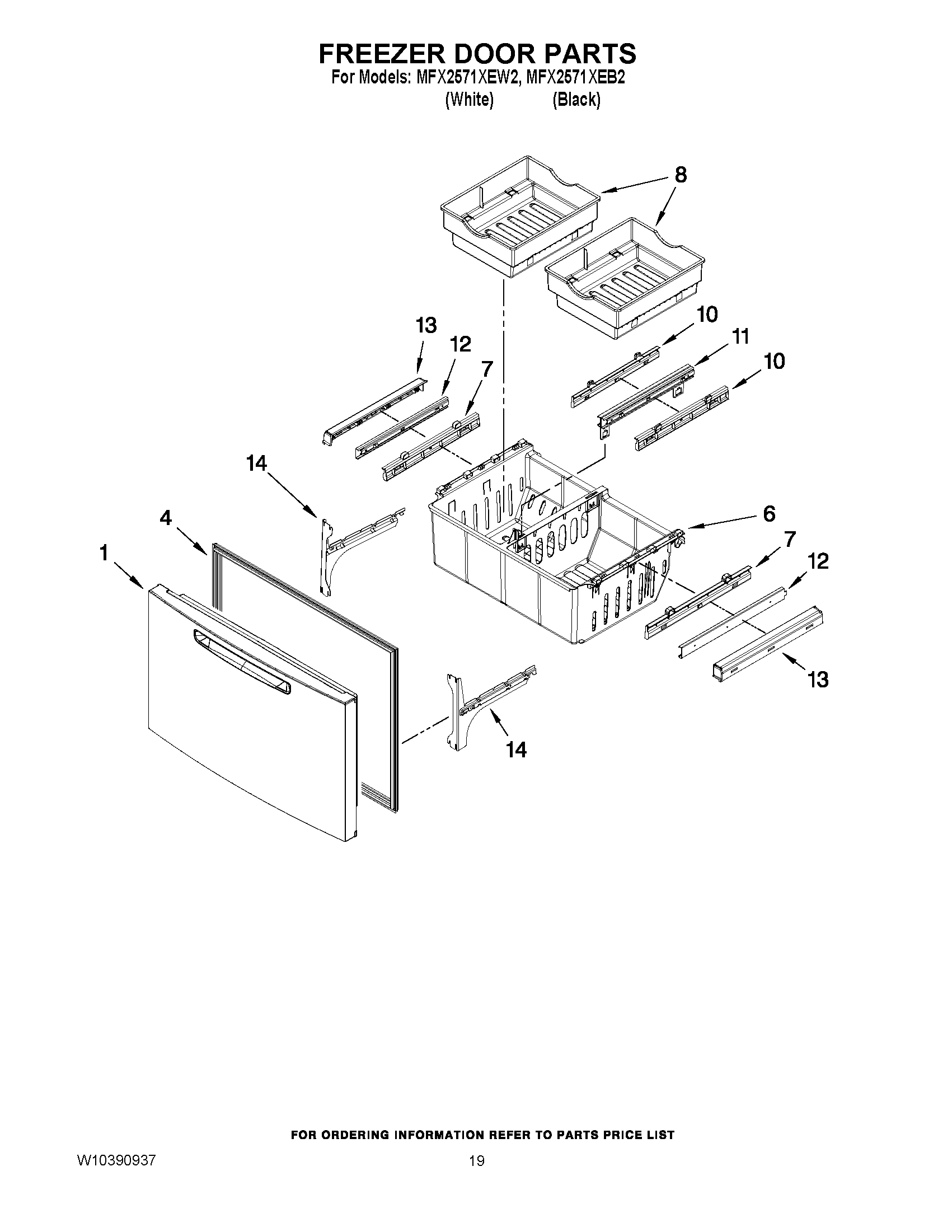 FREEZER DOOR PARTS
For Models: MFX2571XEW2, MFX2571XEB2
(White) (Black)

8
13
12
7
10
11
10
14
4
1
6
7
12
13
14

FOR ORDERING INFORMATION REFER TO PARTS PRICE LIST

W10390937

19