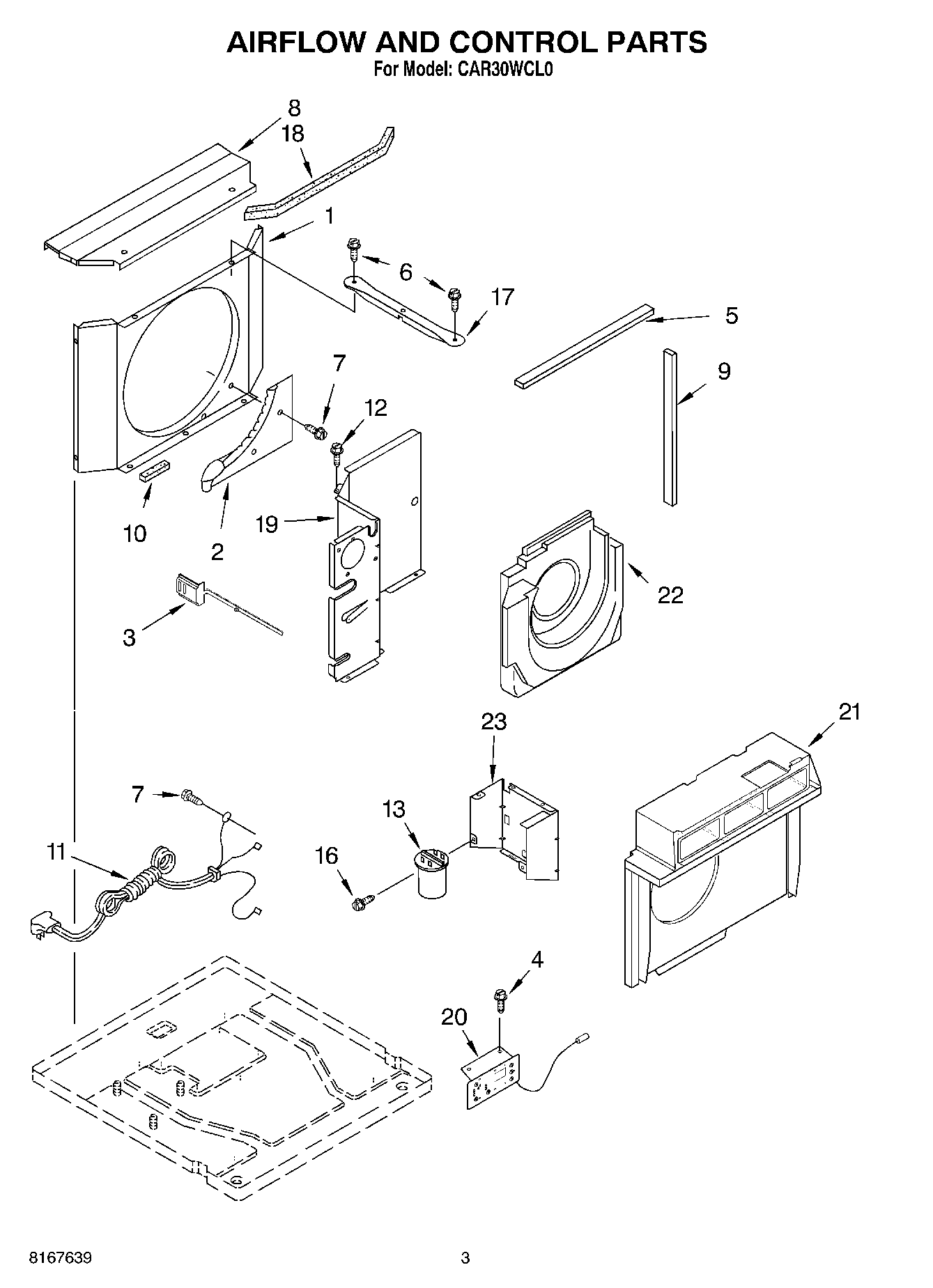 AIRFLOW AND CONTROL PARTS
For Model: CAR30WCL0

8
18
1
6
17
5
9
7
12
10
2
19
22
3
23
21
7
13
11
16
4
20

8167639

3