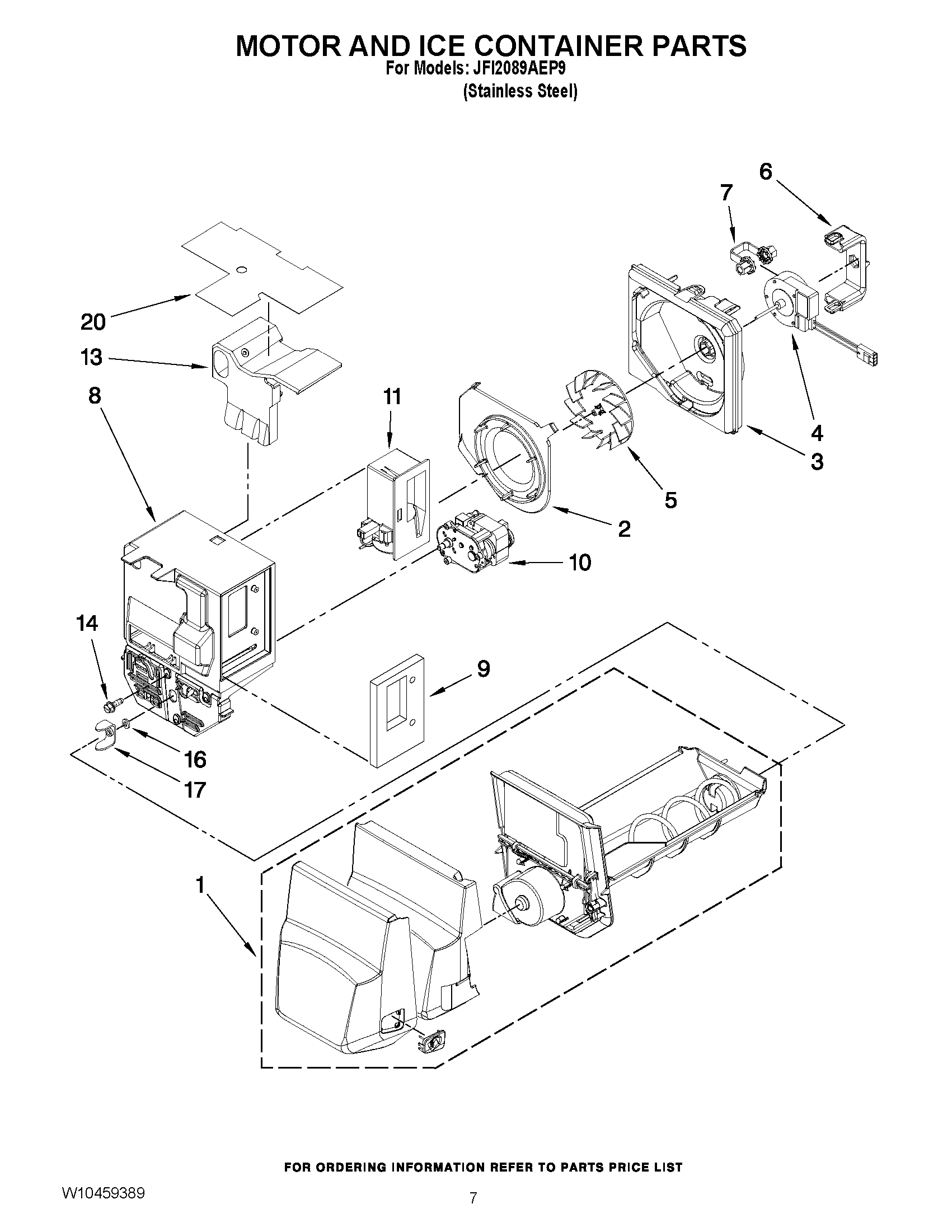 MOTOR AND ICE CONTAINER PARTS
For Models: JFI2089AEP9
(Stainless Steel)

6
7
20
13
8
11
4
3
5
2
10
14
9
16
17
1

FOR ORDERING INFORMATION REFER TO PARTS PRICE LIST

W10459389

7