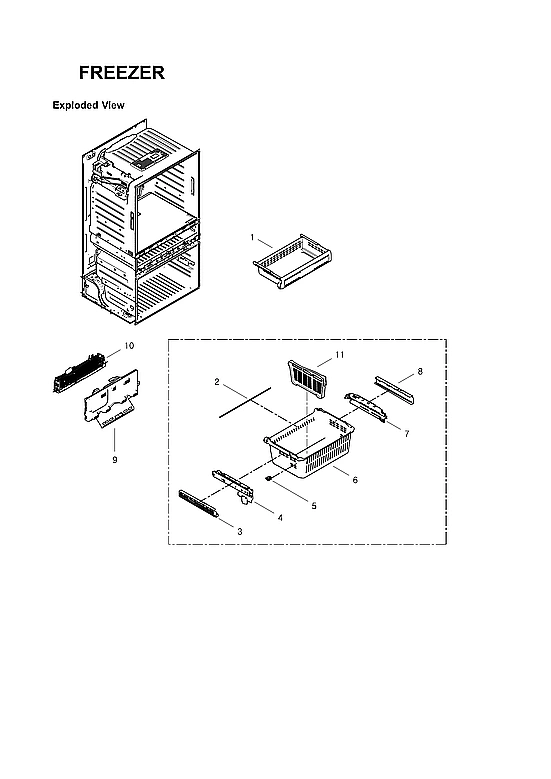 FREEZER

Exploded View

1

10

9

11

2

8

7

6

5

4

3