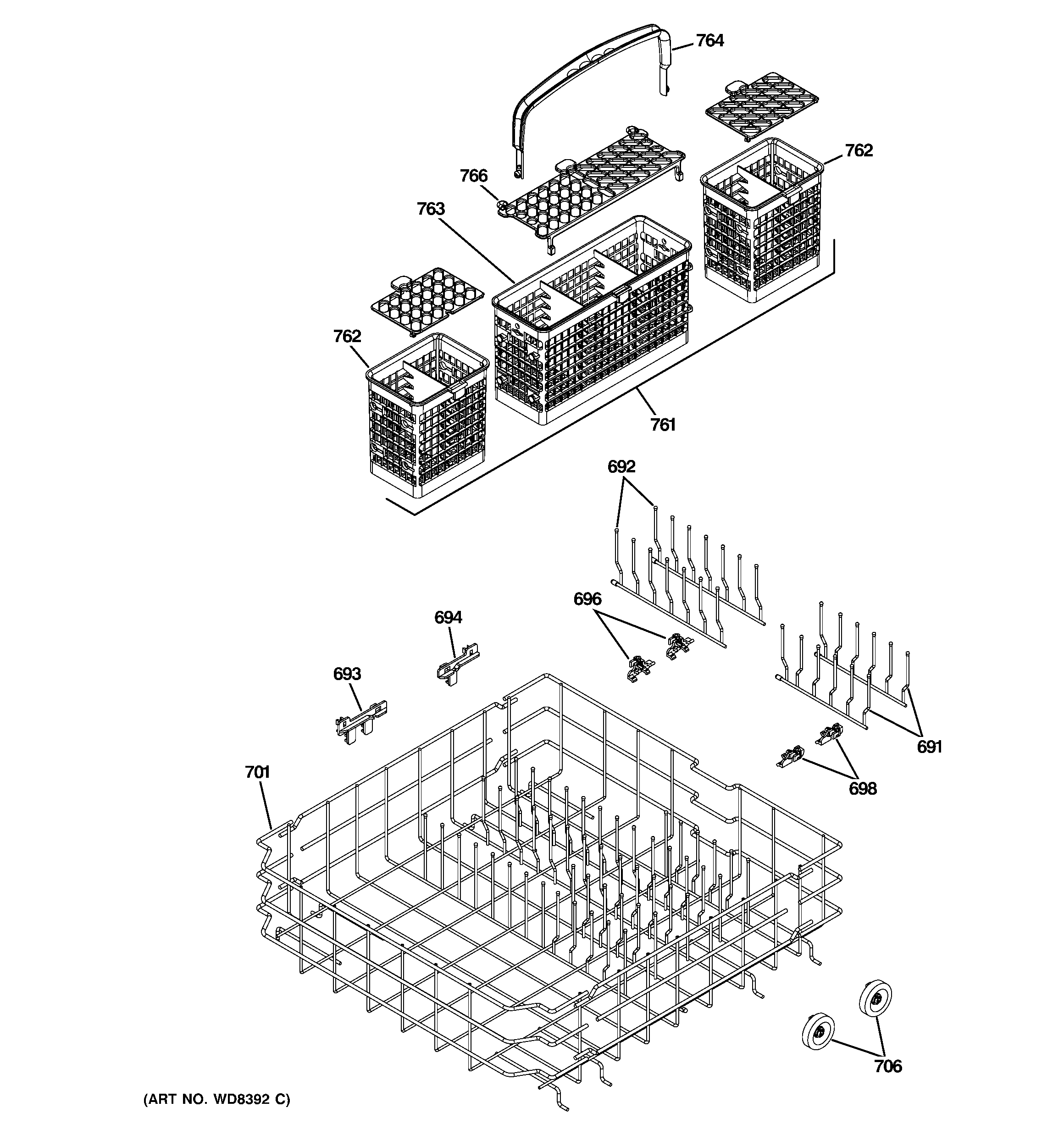 764
762
766
763
762
761
692
696
694
693
691
698
701
706
(ART NO. WD8392 C)