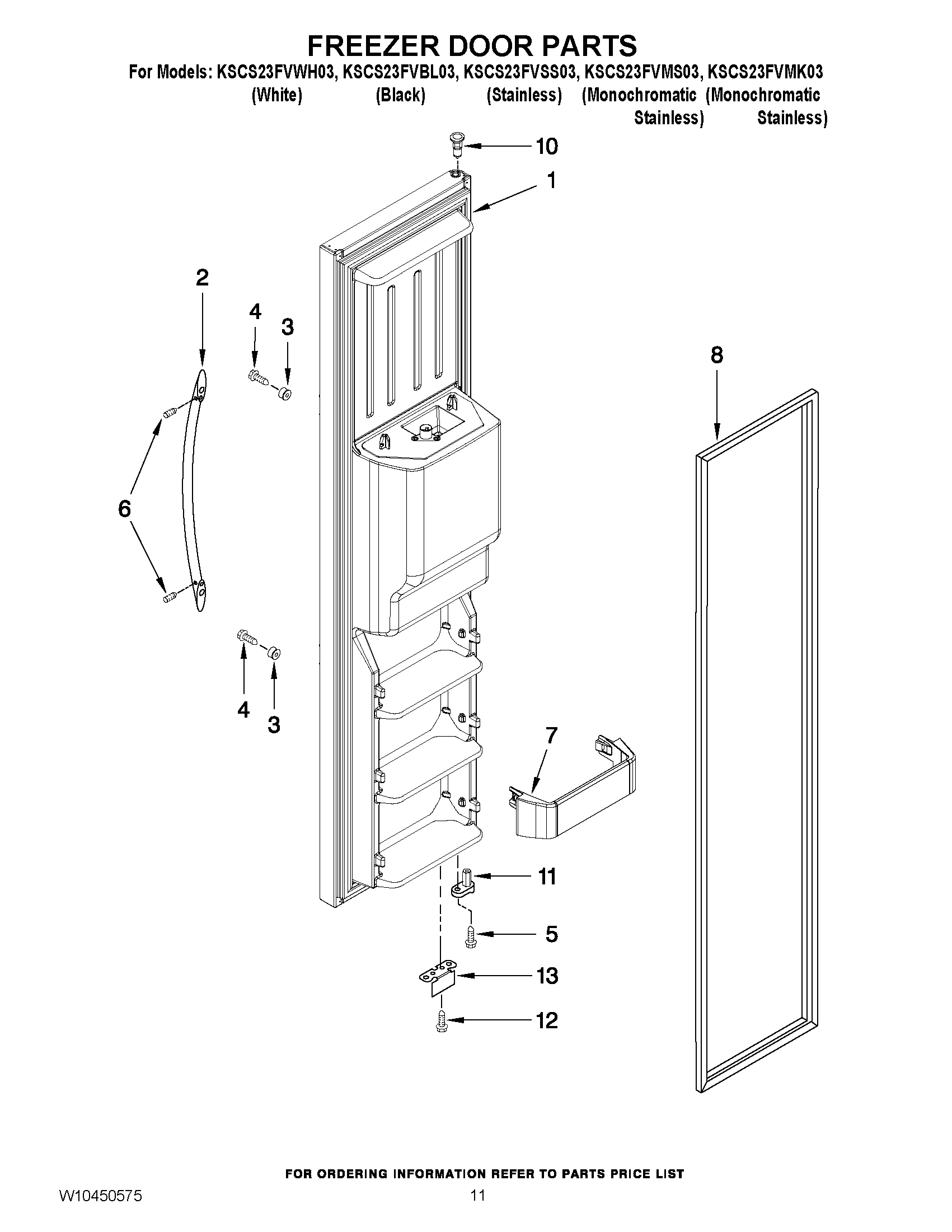 FREEZER DOOR PARTS

For Models: KSCS23FVWH03, KSCS23FVBL03, KSCS23FVSS03, KSCS23FVMS03, KSCS23FVMK03
(White) (Black) (Stainless) (Monochromatic Stainless) (Monochromatic Stainless)

10
1
2
4
3
8
6
4
3
7
11
5
13
12

FOR ORDERING INFORMATION REFER TO PARTS PRICE LIST

W10450575

11