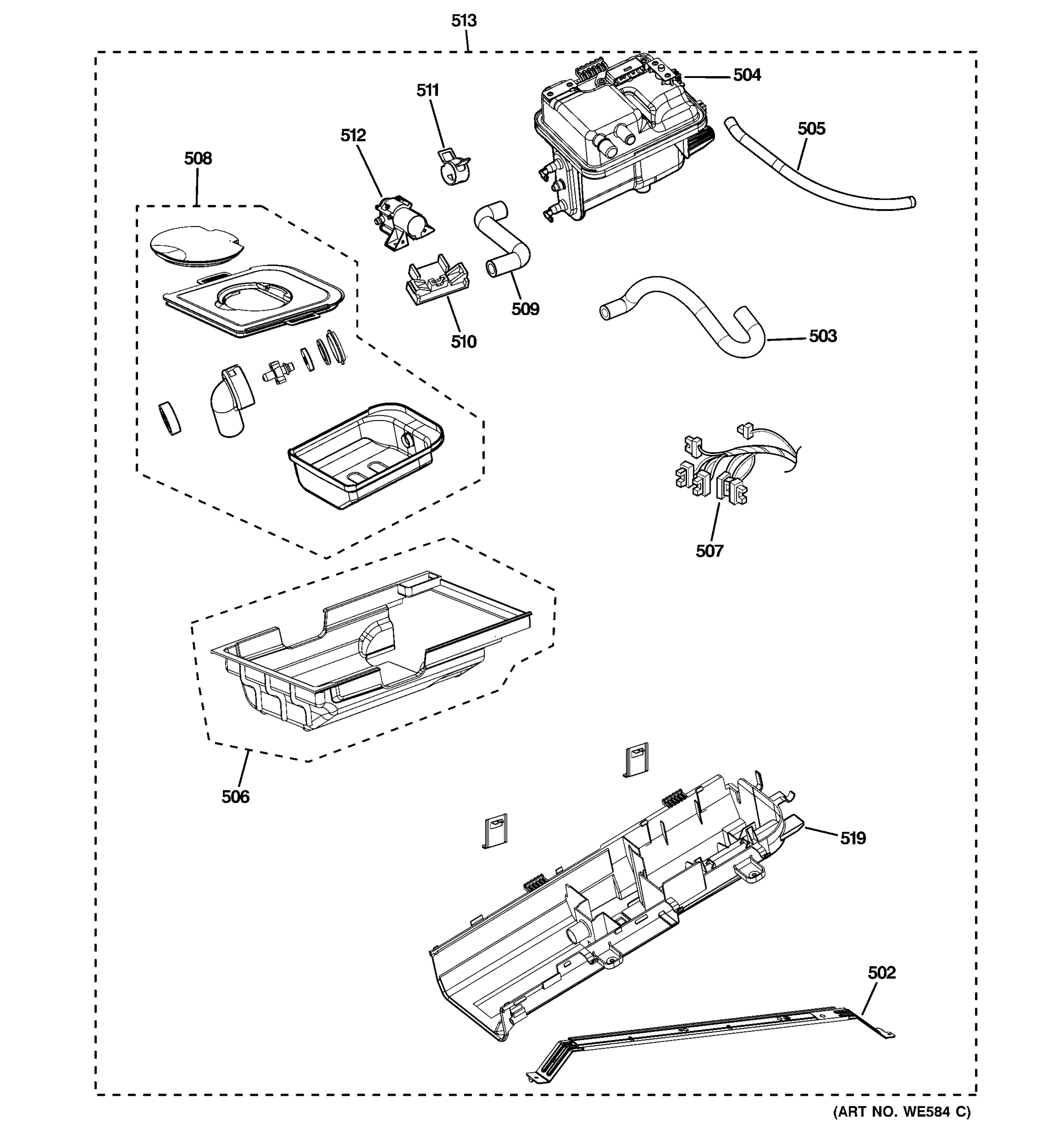 513

504

511

505

512

508

509

510

503

507

506

519

502

(ART NO. WE584 C)