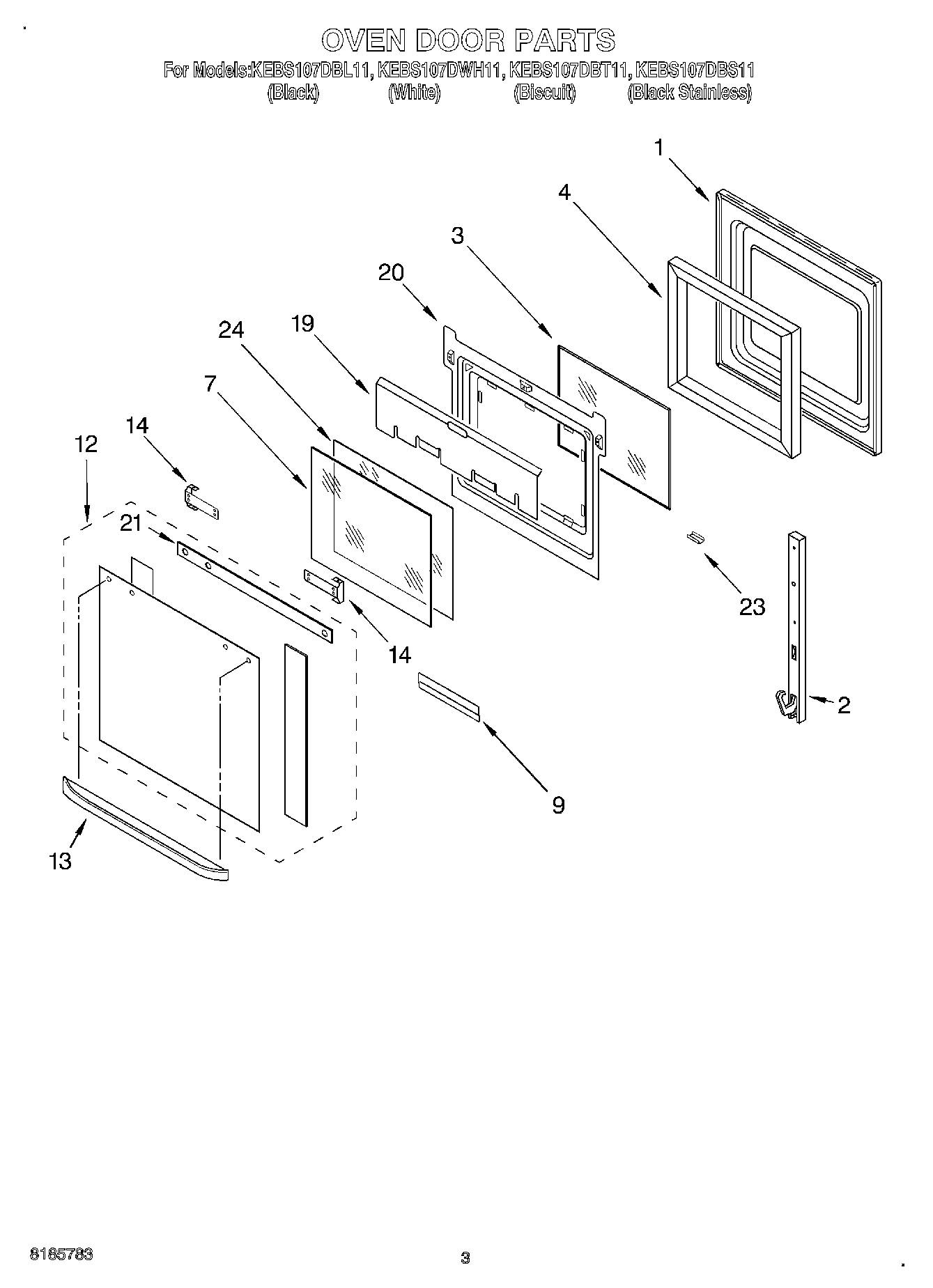 OVEN DOOR PARTS

For Models:KEBS107DBL11, KEBS107DWH11, KEBS107DBT11, KEBS107DBS11
(Black) (White) (Biscuit) (Black Stainless)

1
4
3
20
19
24
7
14
12
21
14
23
2
9
13

8185783

3