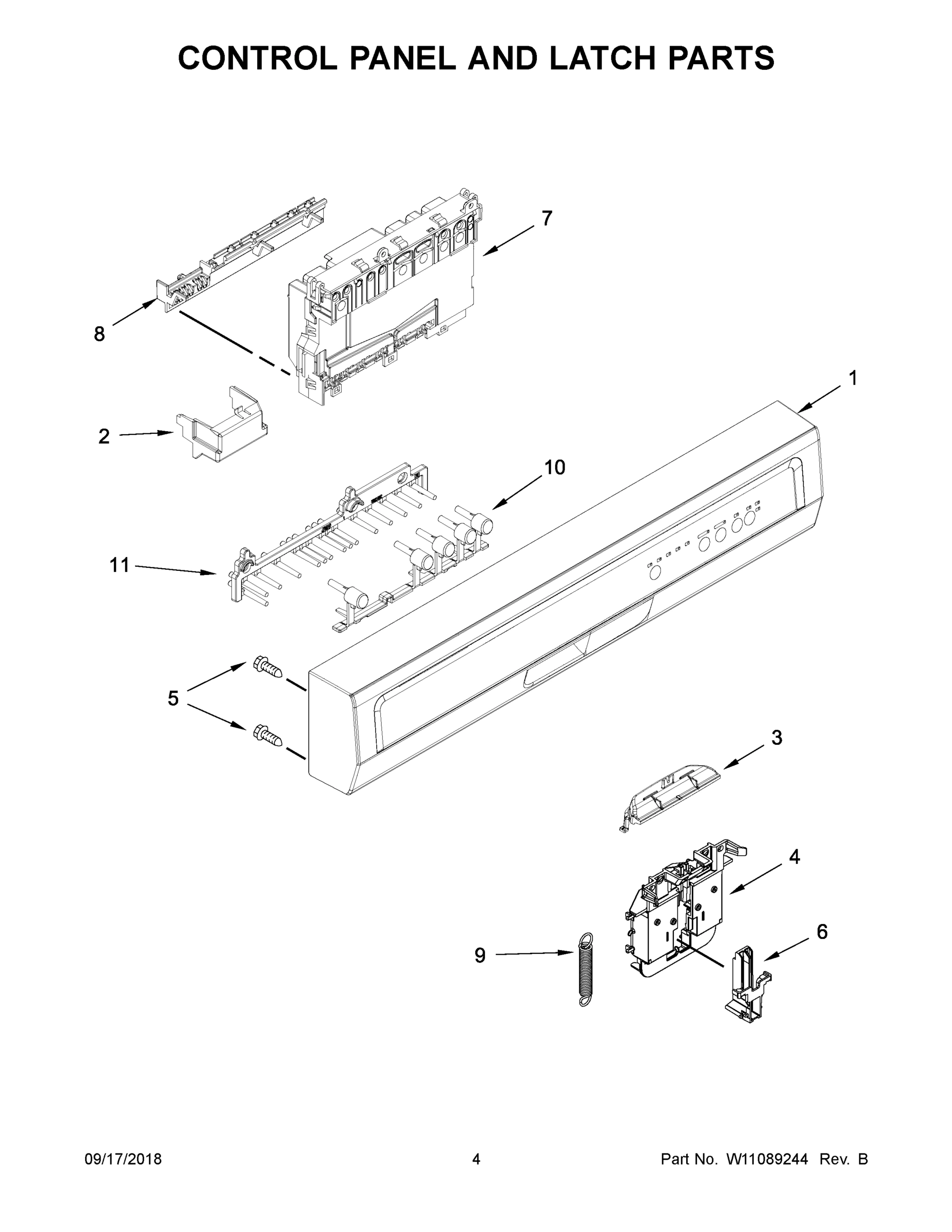 CONTROL PANEL AND LATCH PARTS

7

8

1

2

10

11

5

3

4

6

9

09/17/2018

4

Part No. W11089244 Rev. B