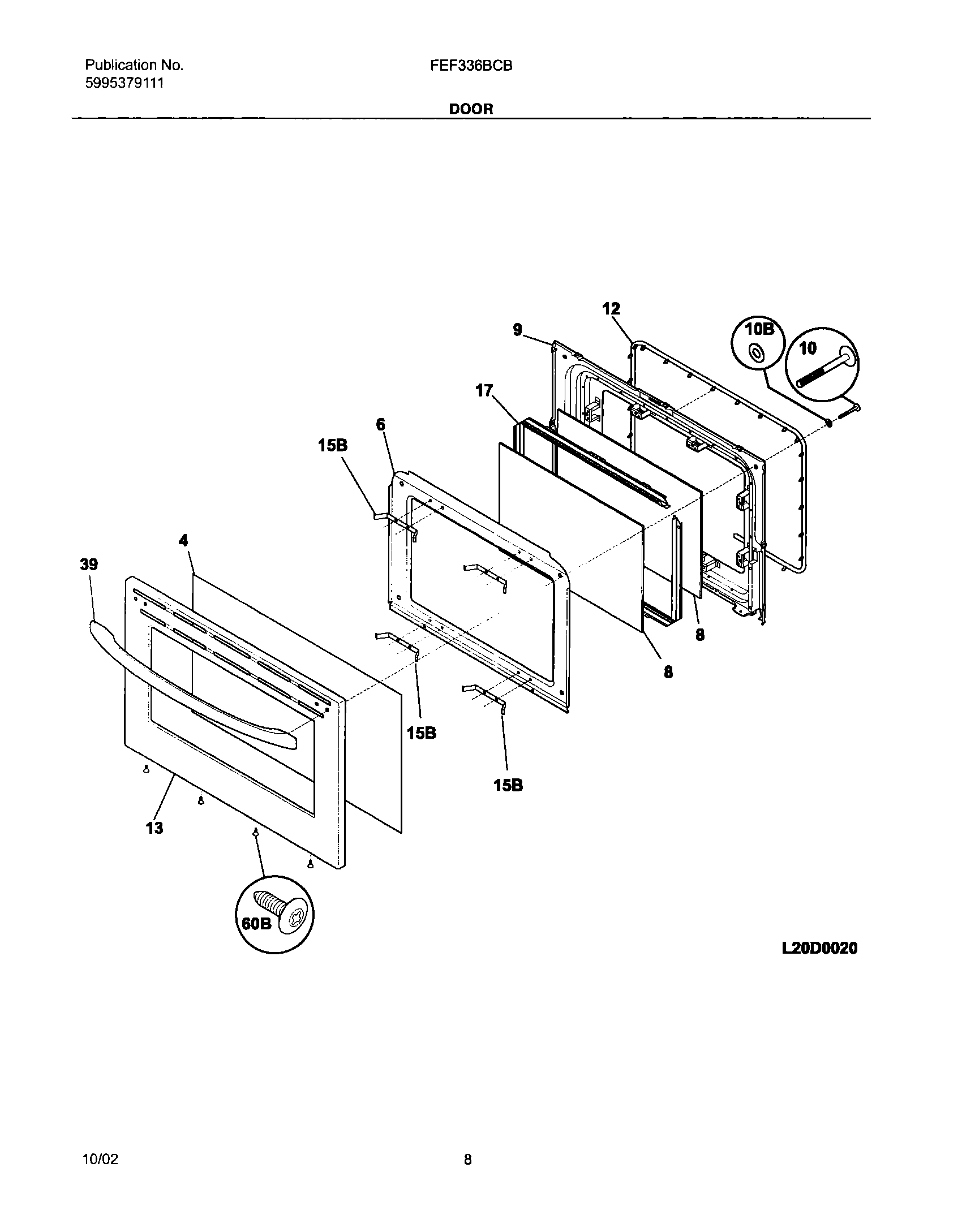 Publication No.
5995379111

FEF336BCB

DOOR

12
9
10B
10
17
6
15B
4
39
8
8
15B
15B
13
60B

L20D0020

10/02

8