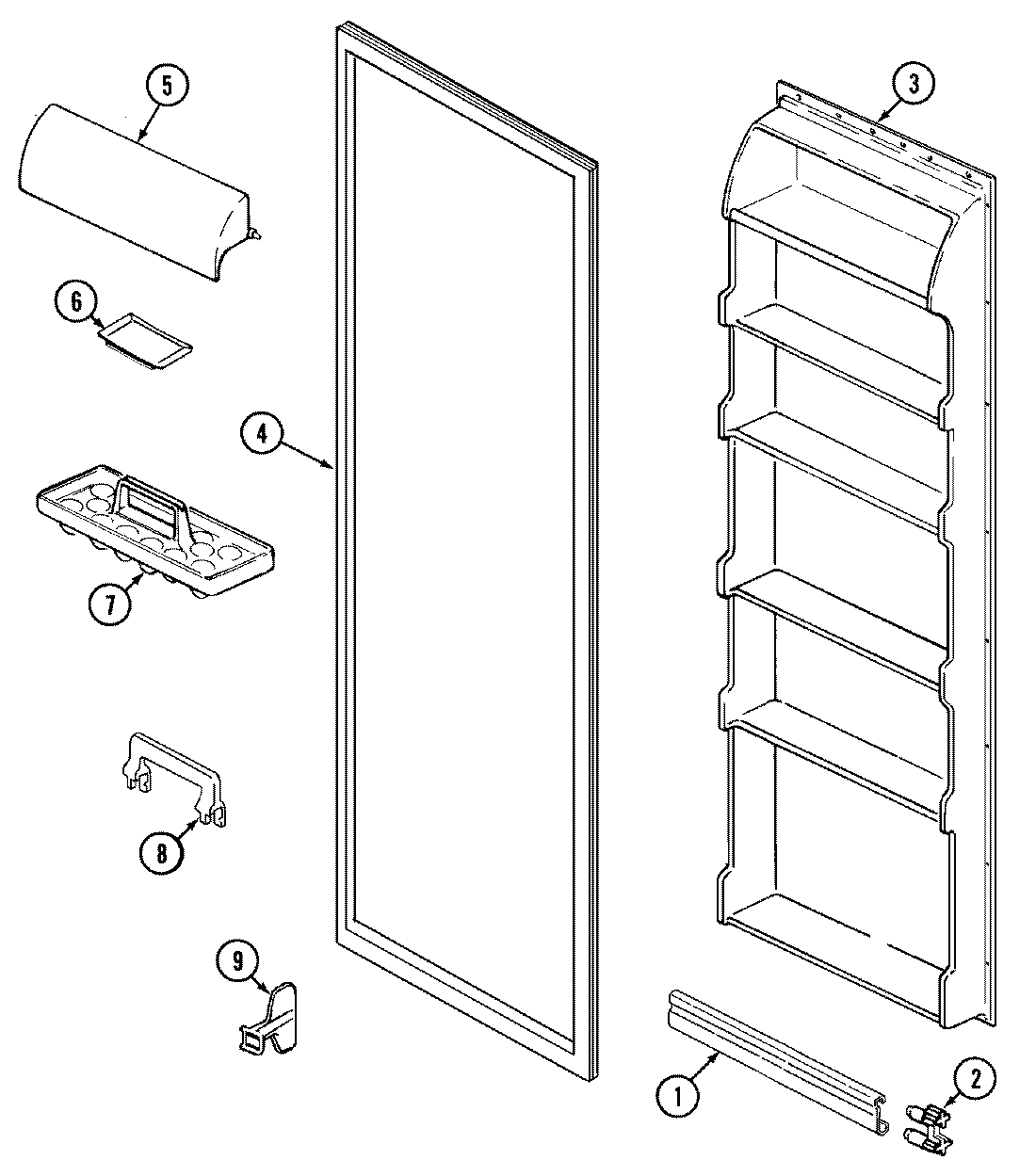 5
3
6
4
7
8
9
1
2