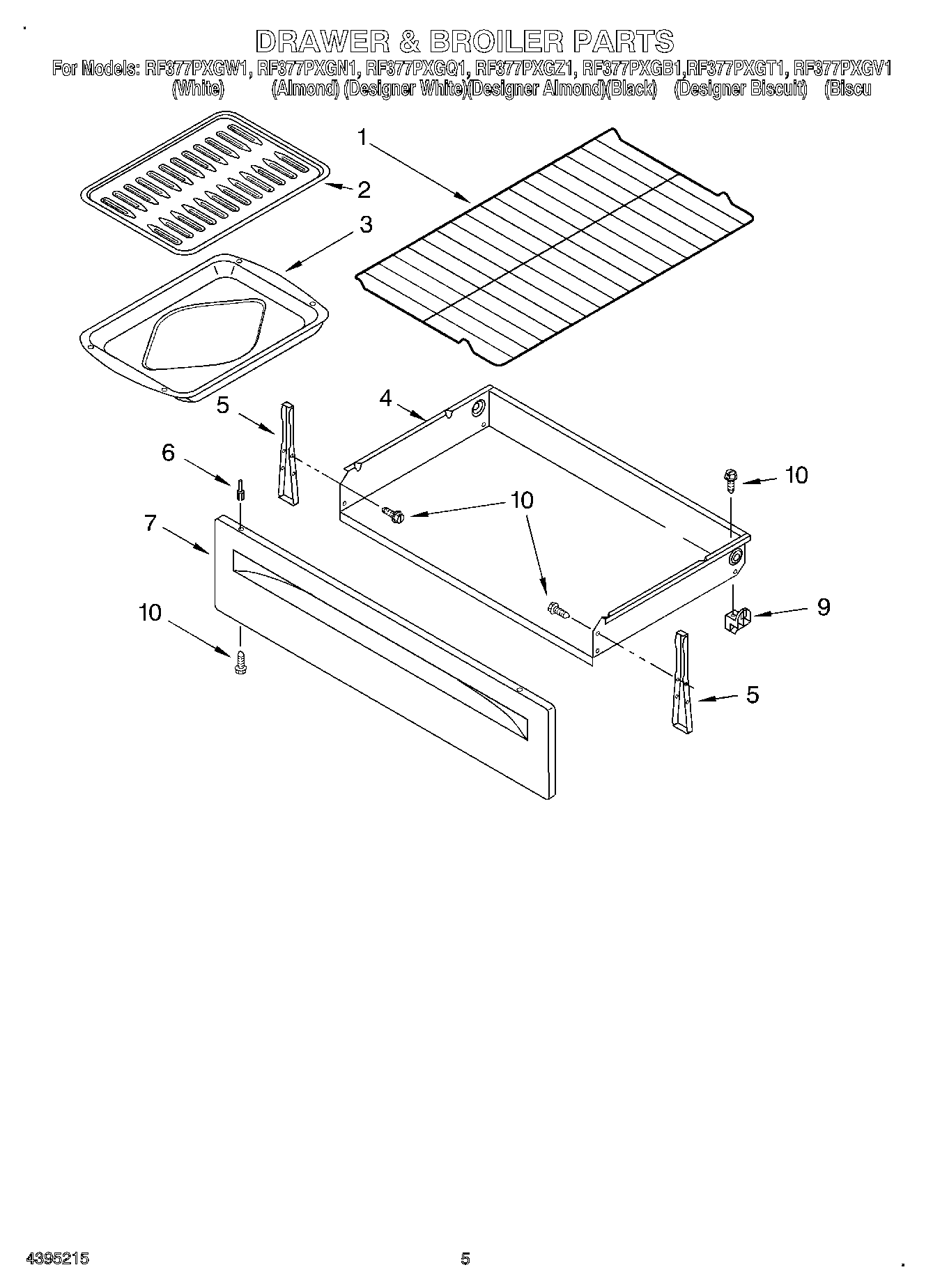 DRAWER & BROILER PARTS

For Models: RF377PXGW1, RF377PXGN1, RF377PXGQ1, RF377PXGZ1, RF377PXGB1,RF377PXGT1, RF377PXGV1
(White) (Almond) (Designer White)(Designer Almond)(Black) (Designer Biscuit) (Biscu

1
2
3
4
5
6
7
10
10
10
10
9
5

4395215
5