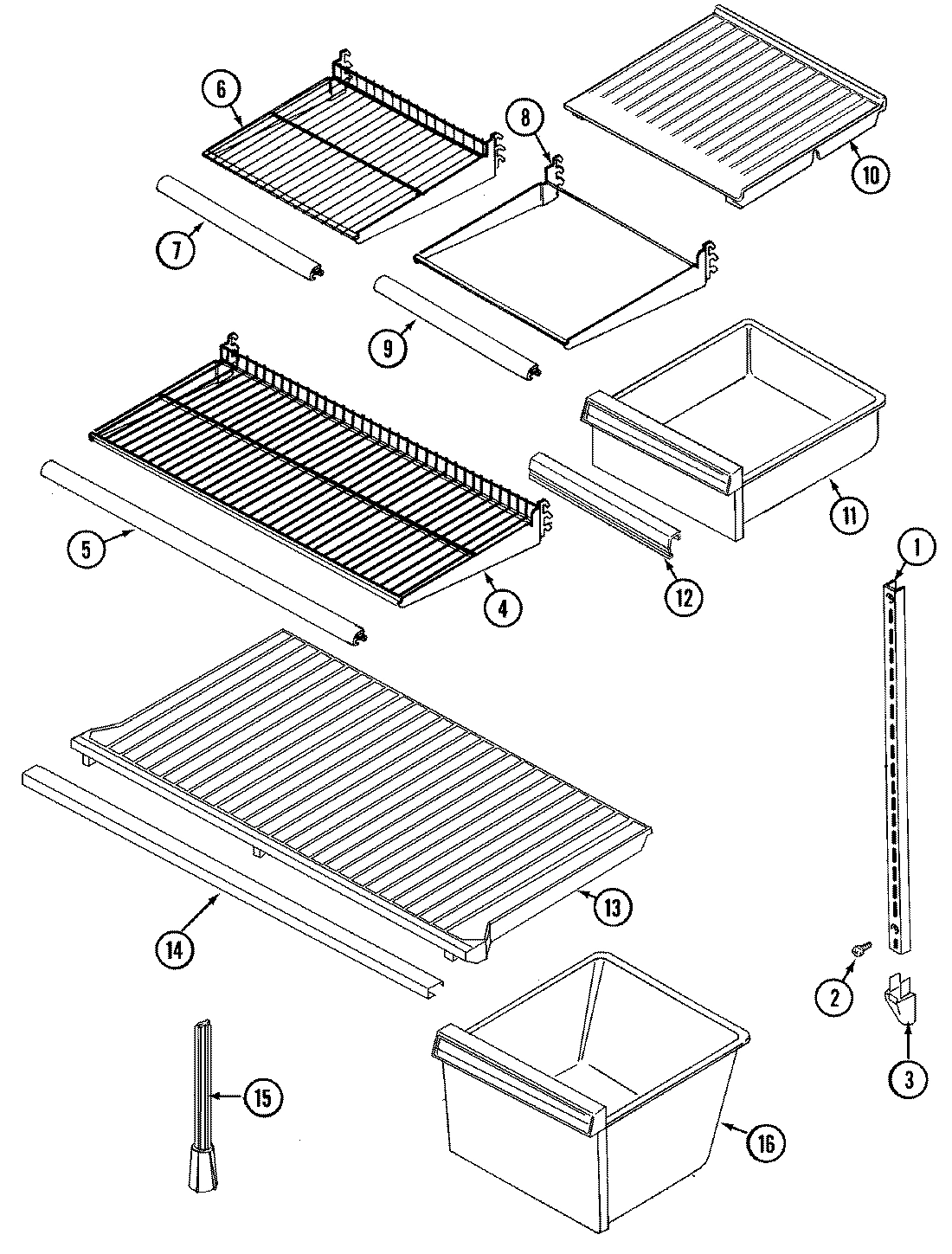 6
8
10
7
9
11
5
4
12
1
13
14
2
3
15
16