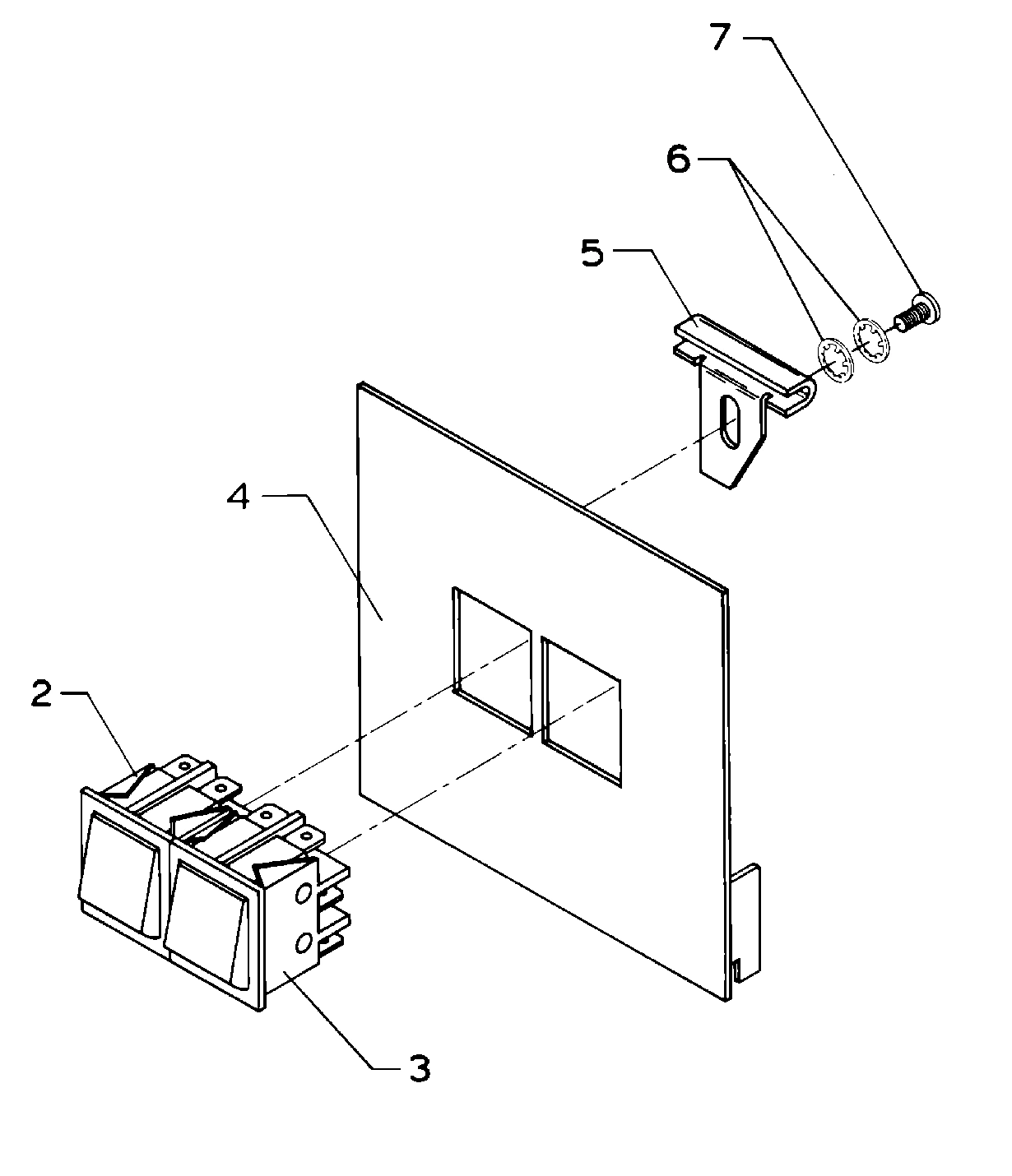 7
6
5
4
2
3