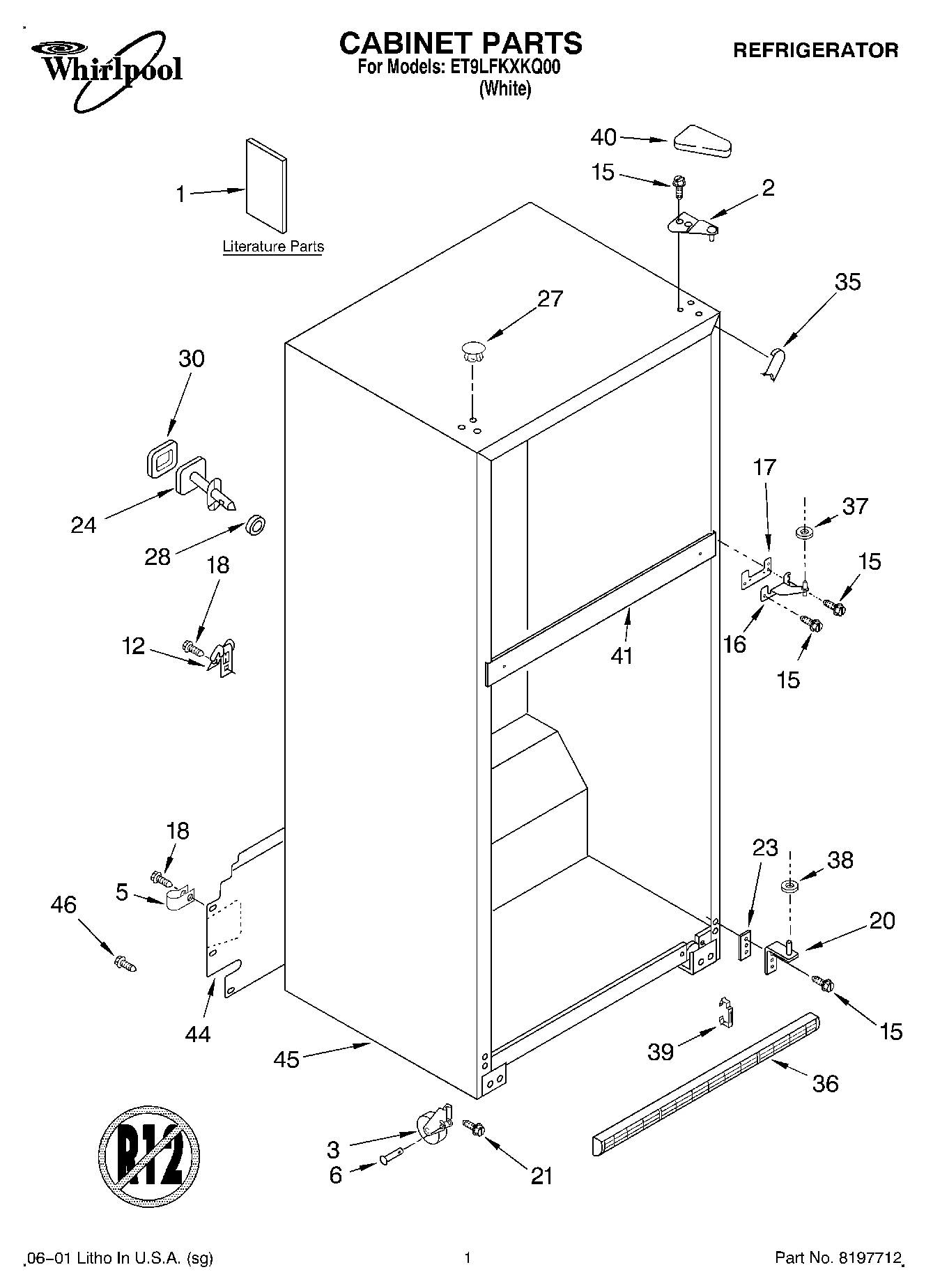 Whirlpool

CABINET PARTS
For Models: ET9LFKXKQ00
(White)

REFRIGERATOR

1
Literature Parts

40
15
2
35
27
30
24
28
18
12
17
37
15
16
15
41
18
5
46
44
45
23
38
20
15
39
36
3
6
21

R12

06–01 Litho In U.S.A. (sg)

1

Part No. 8197712