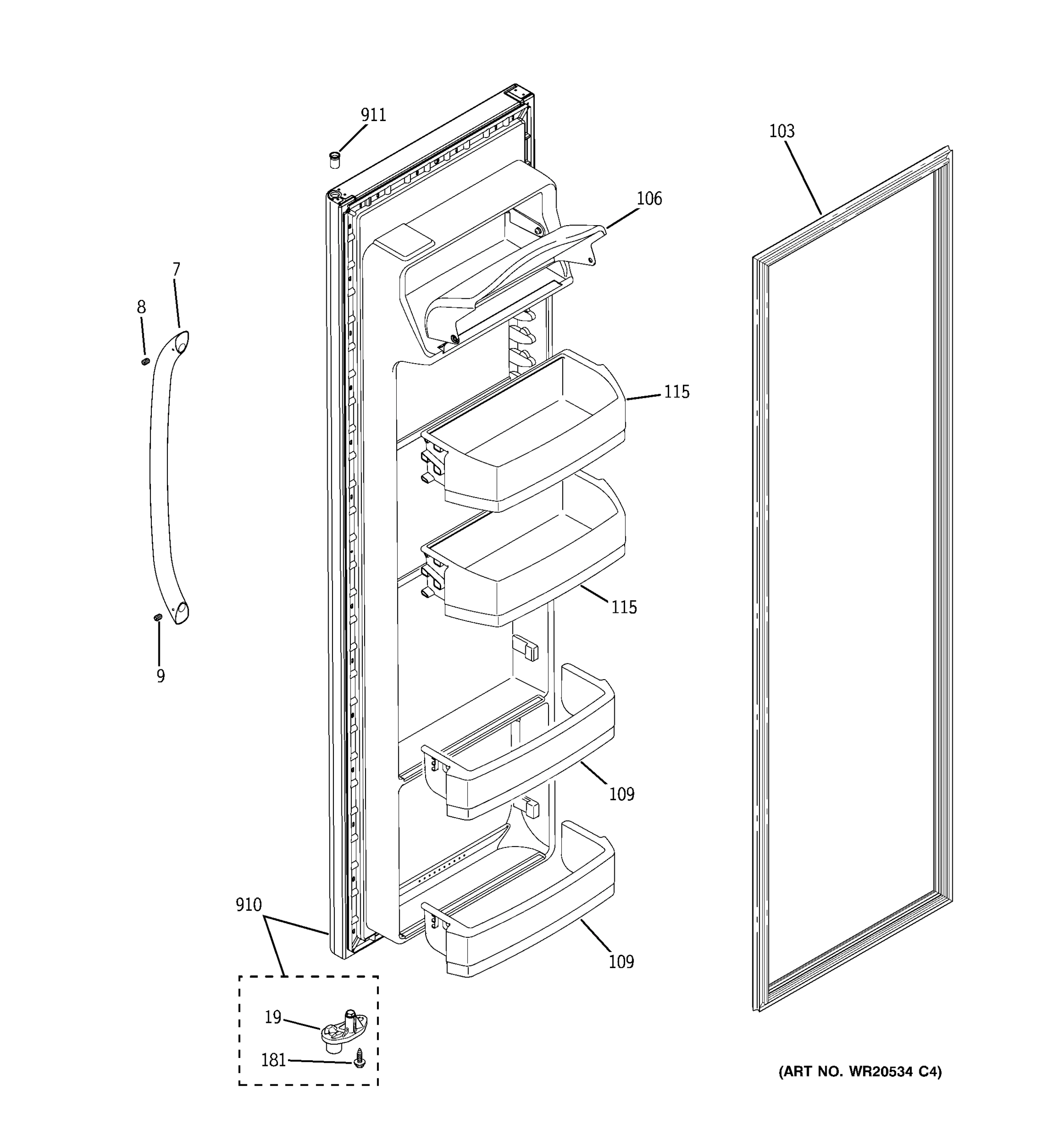 911
103
106
7
8
115
115
9
109
910
109
19
181
(ART NO. WR20534 C4)