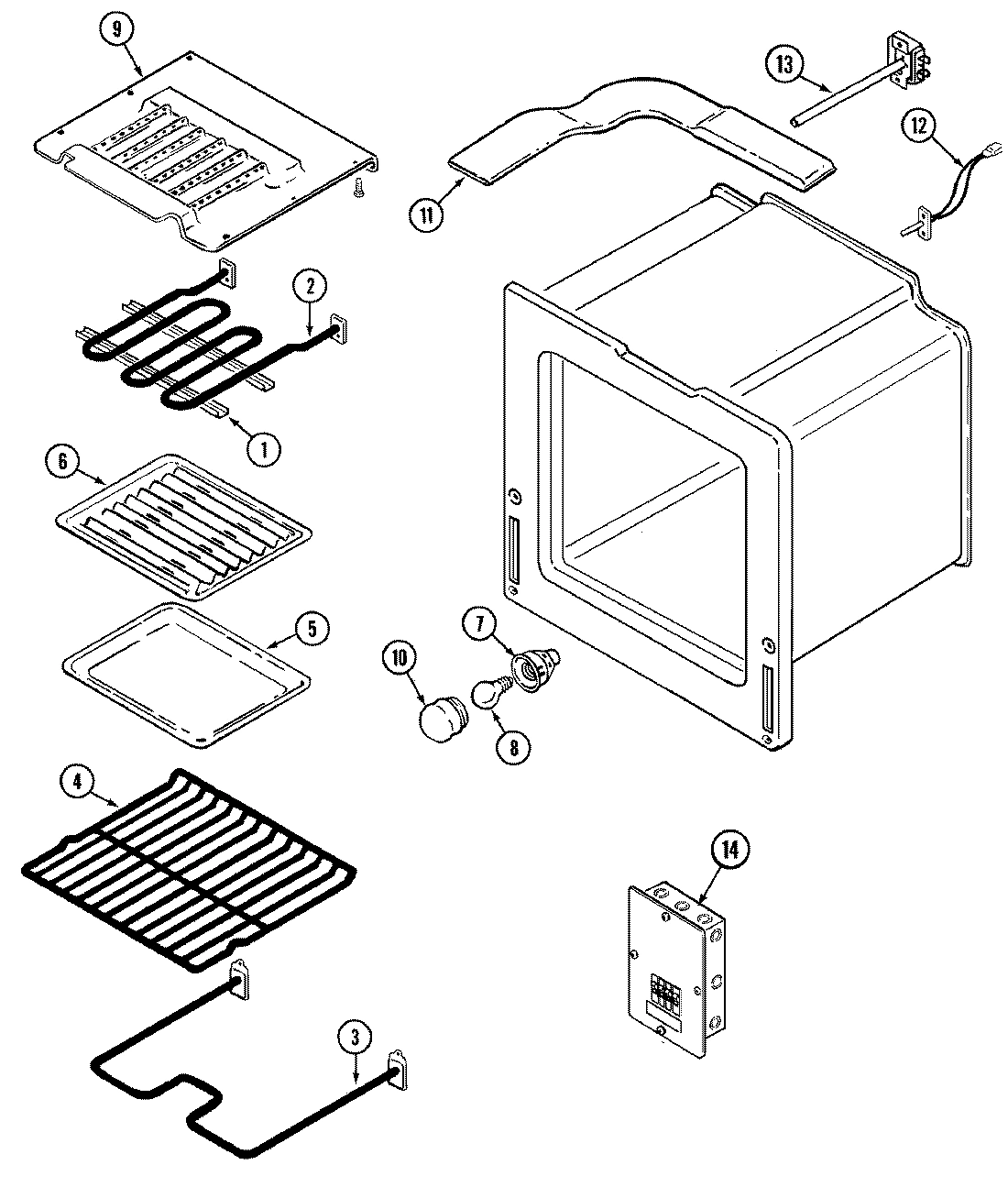 9
13
12
11
2
1
6
5
7
10
8
4
14
3