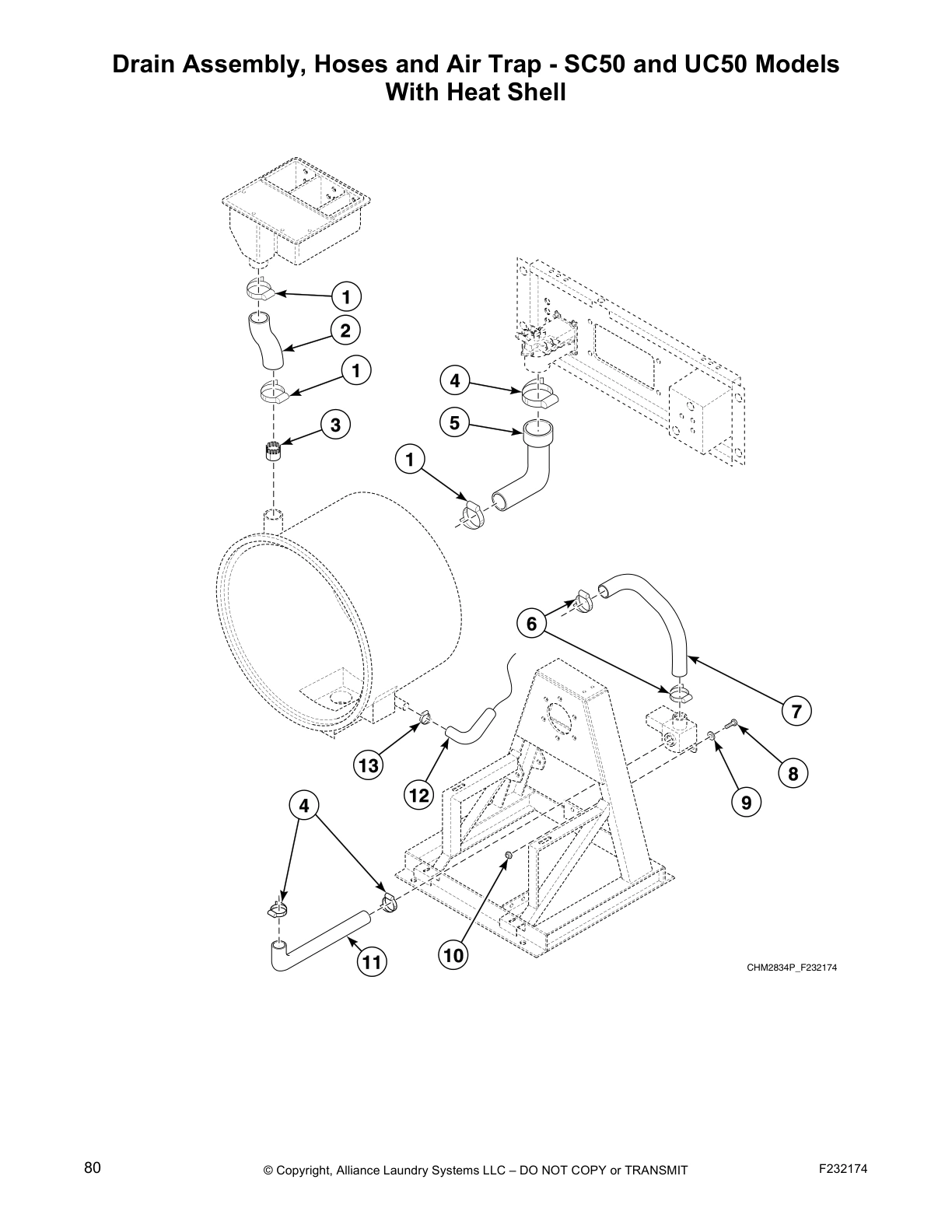 Drain Assembly, Hoses and Air Trap - SC50 and UC50 Models
With Heat Shell

1
2
1
3
4
5
1
6
7
8
9
13
12
4
10
11

CHM2834P_F232174

80

© Copyright, Alliance Laundry Systems LLC – DO NOT COPY or TRANSMIT

F232174