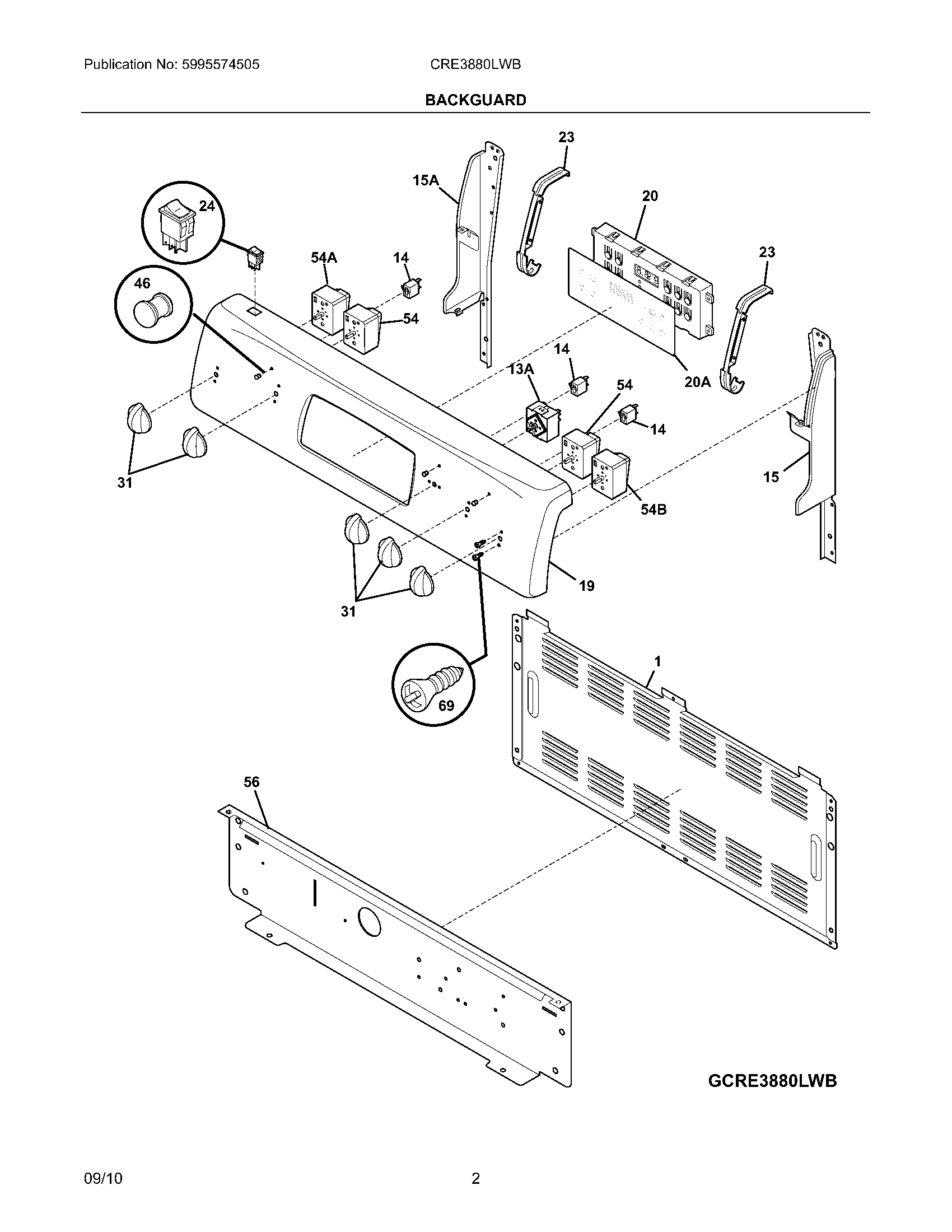 Publication No: 5995574505

CRE3880LWB

BACKGUARD

23

15A

20

24

54A

14

23

46

54

14

13A

54

20A

14

31

15

54B

19

31

1

69

56

GCRE3880LWB

09/10

2