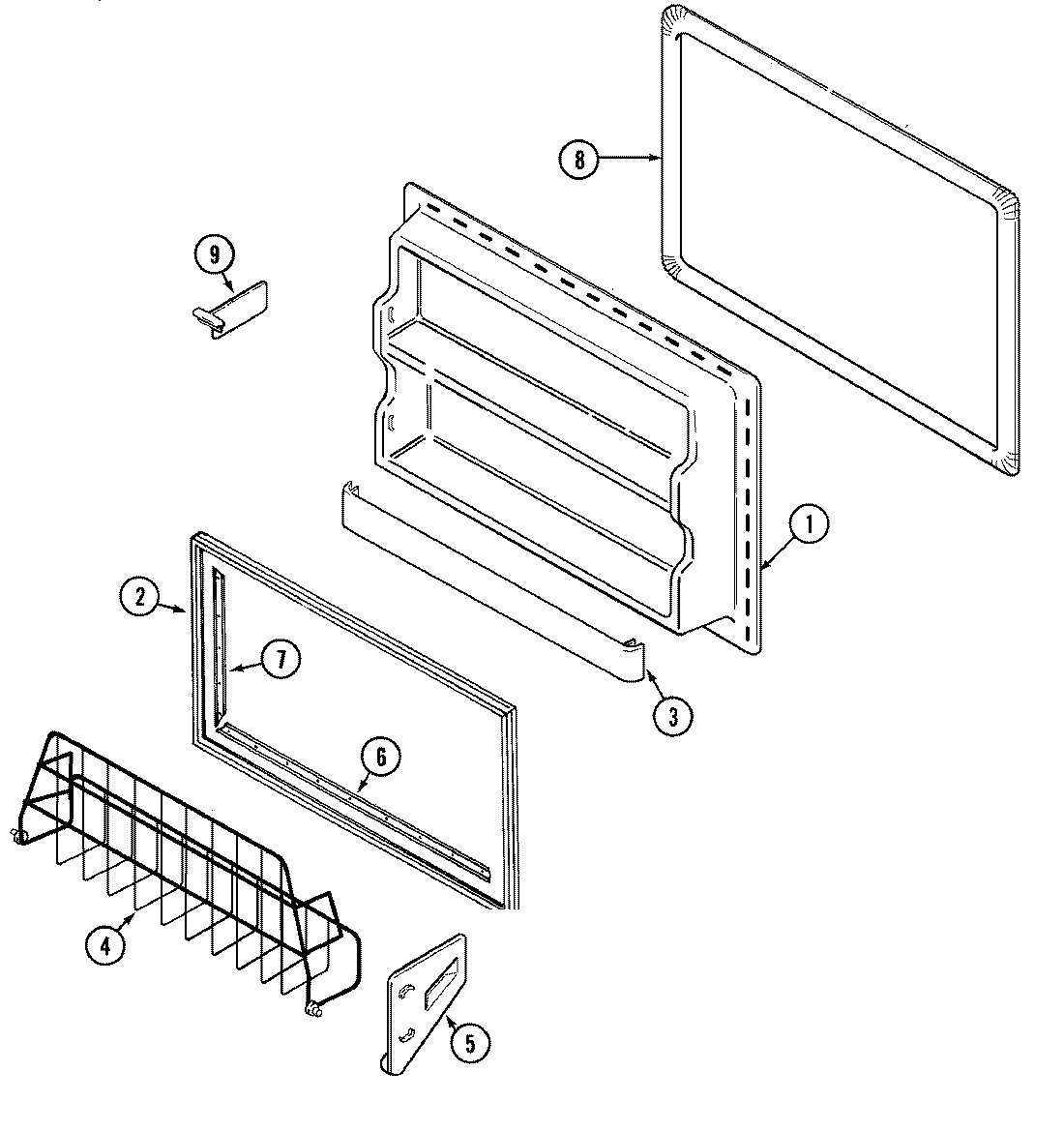 8
9
1
2
7
3
6
4
5