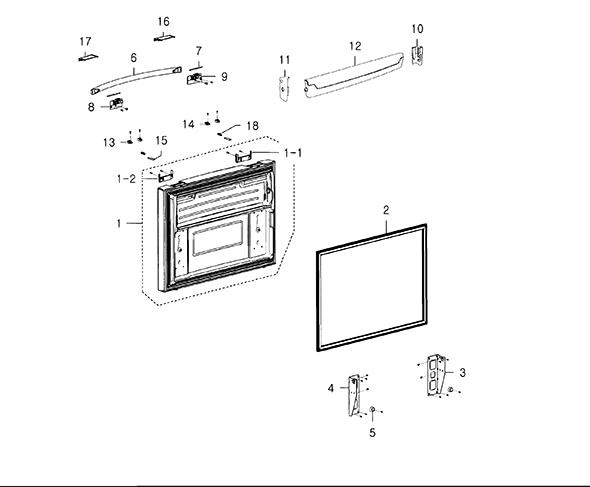 16
17
6
7
9
8
10
12
11
14
18
13
15
1-1
1-2
1
2
3
4
5