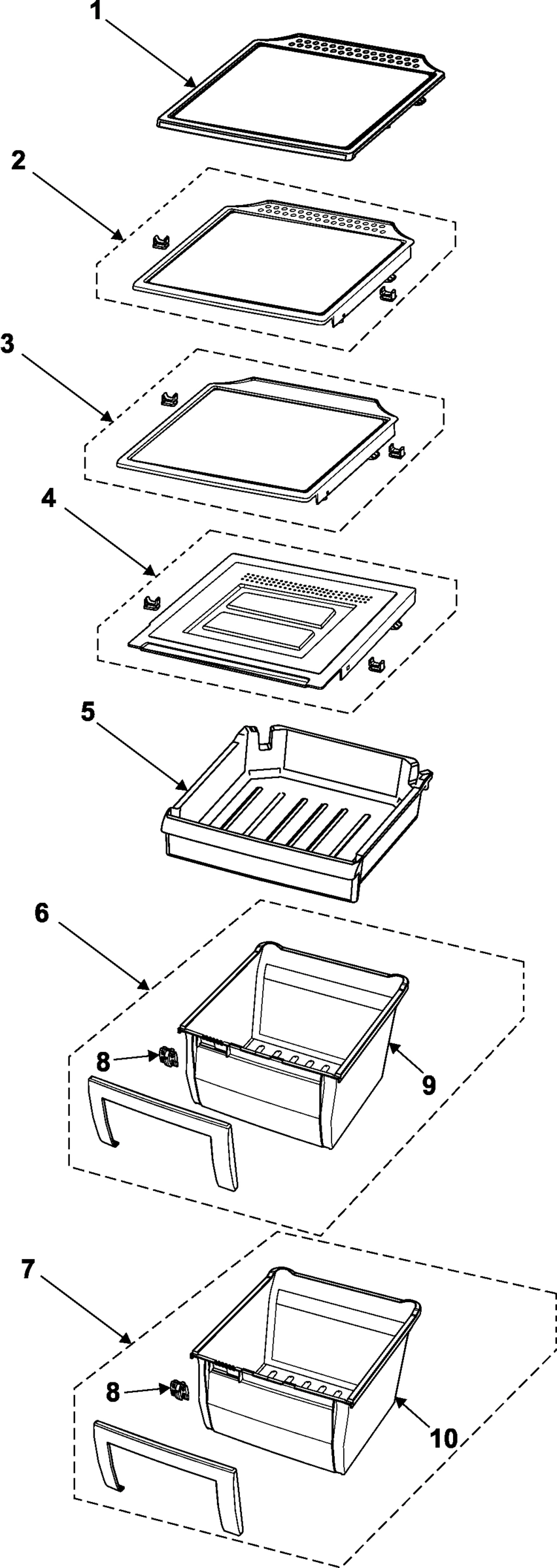 1
2
3
4
5
6
8
9
7
8
10