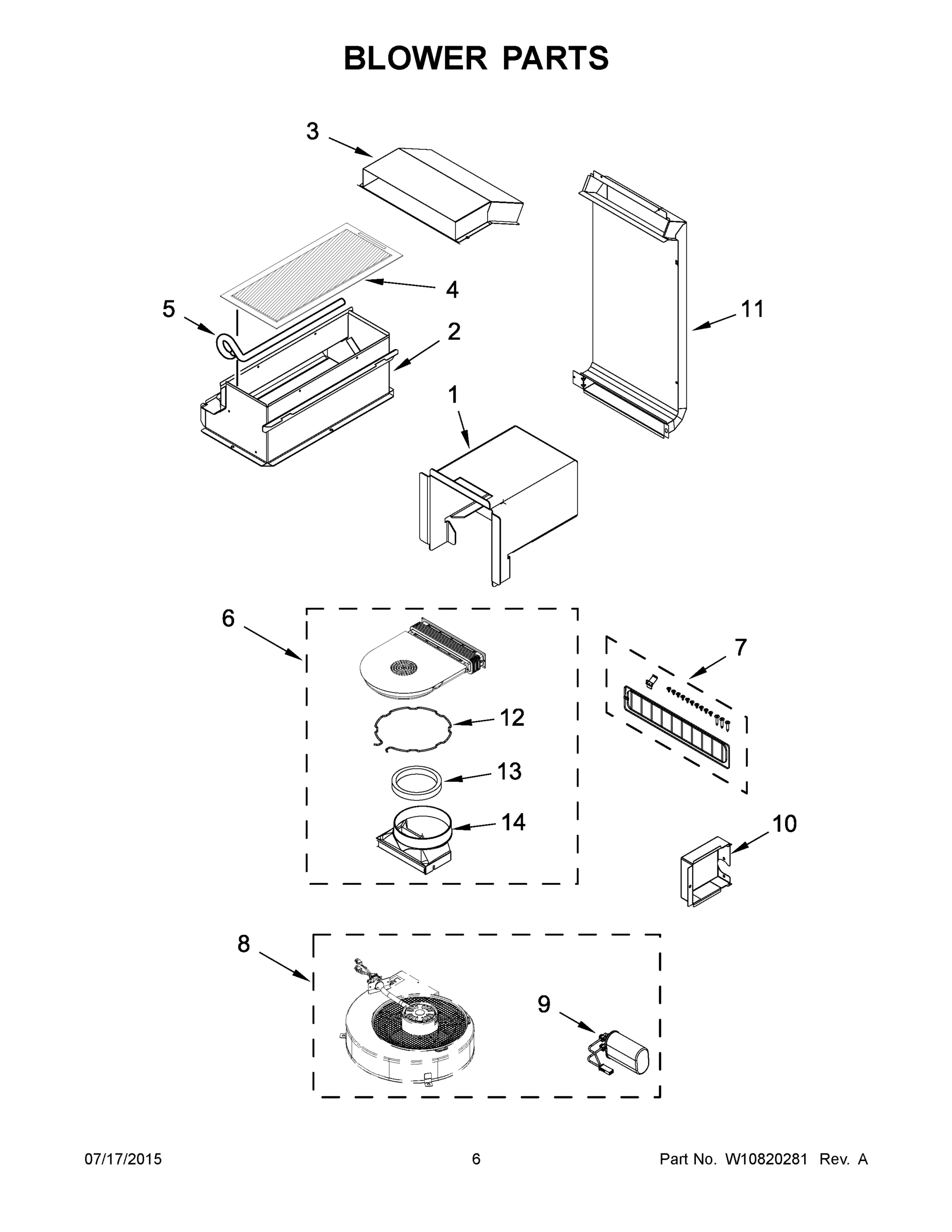 BLOWER PARTS

3

4

5

2

11

1

6

7

12

13

14

10

8

9

07/17/2015

6

Part No. W10820281 Rev. A