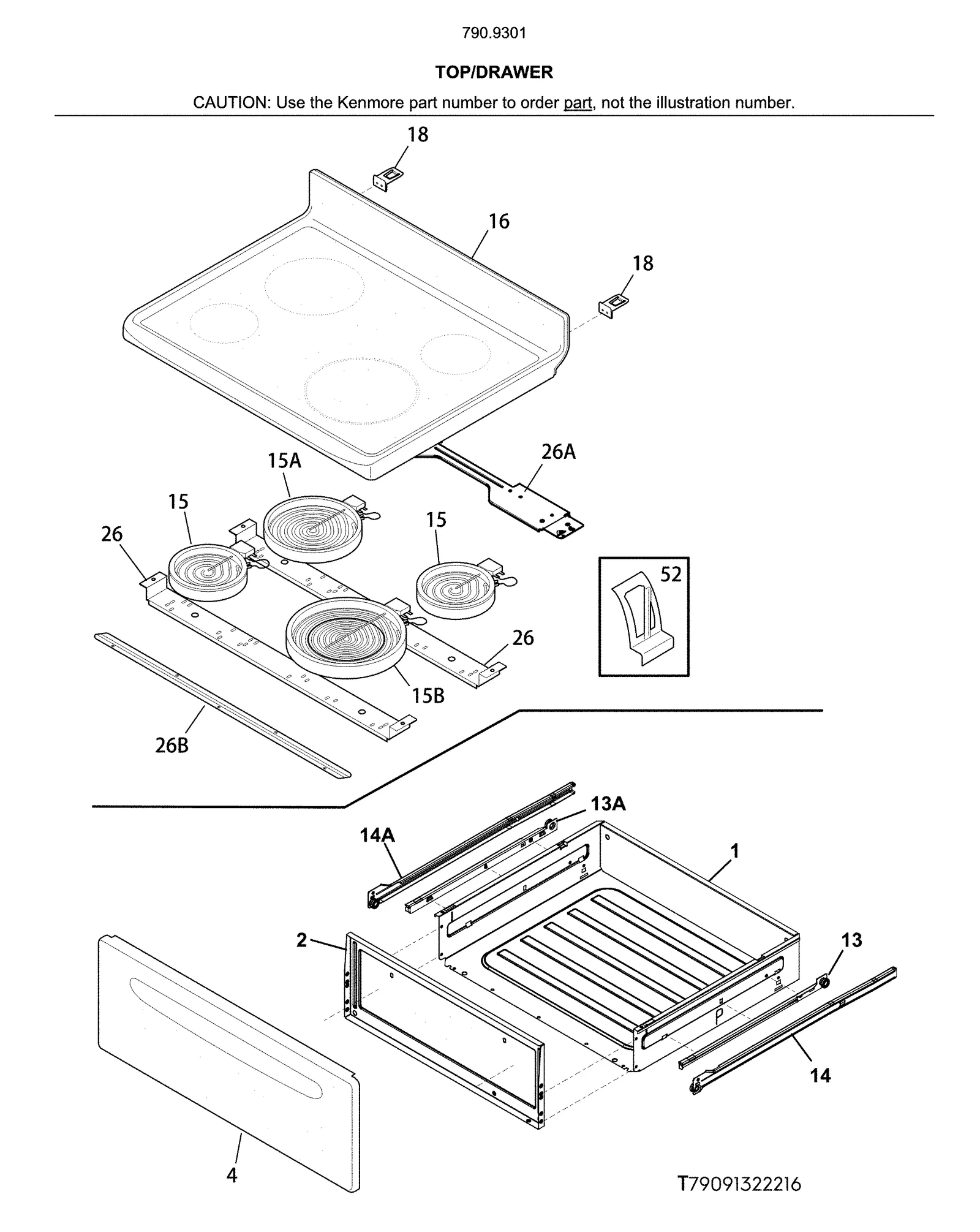 790.9301

TOP/DRAWER

CAUTION: Use the Kenmore part number to order part, not the illustration number.

18

16

18

26A

15A

15

15

26

52

26

15B

26B

13A

14A

1

2

13

14

4

T79091322216