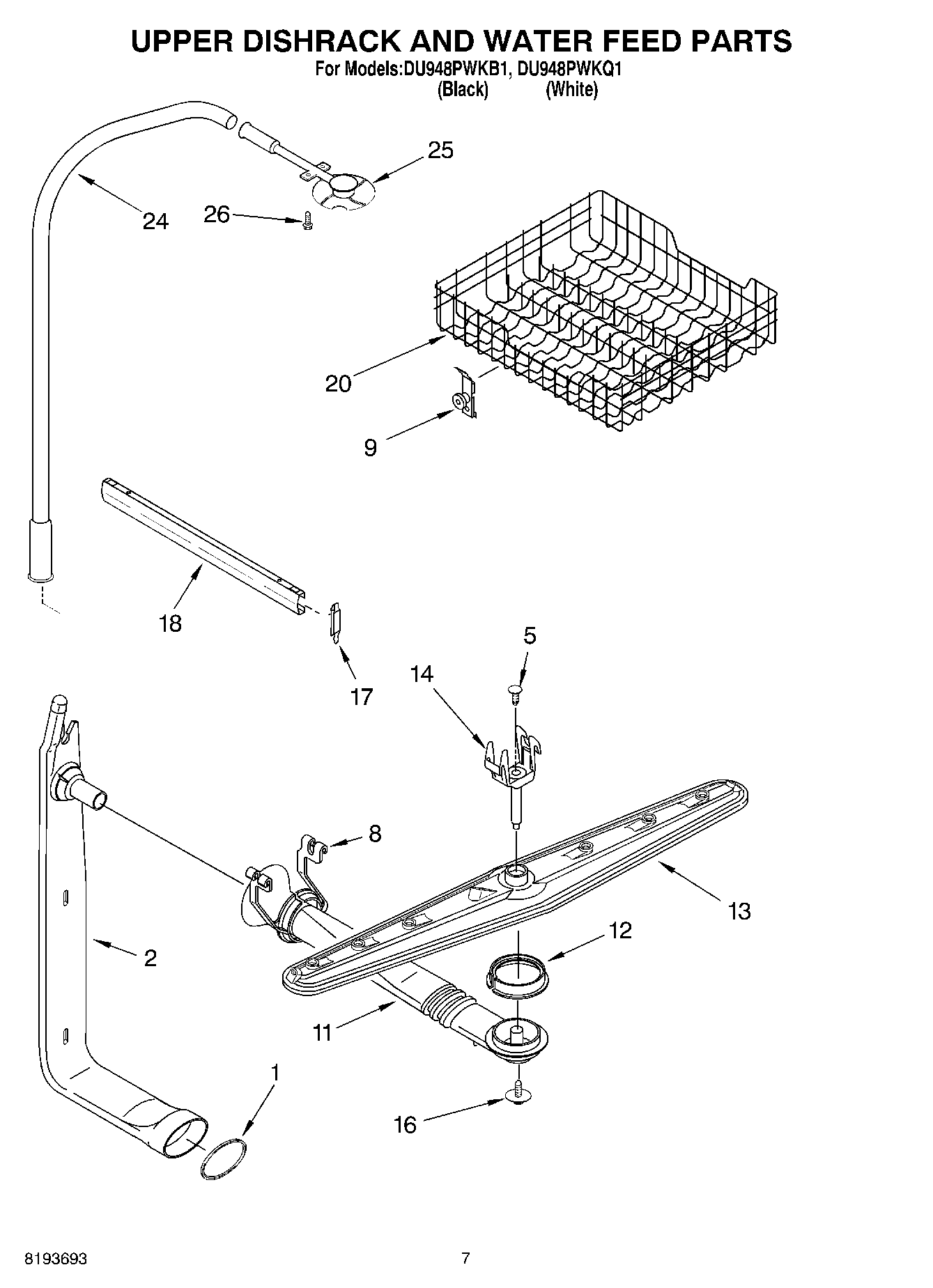 UPPER DISHRACK AND WATER FEED PARTS
For Models:DU948PWKB1, DU948PWKQ1
(Black) (White)

25
24
26
20
9
18
17
5
14
8
13
12
2
11
1
16

8193693
7