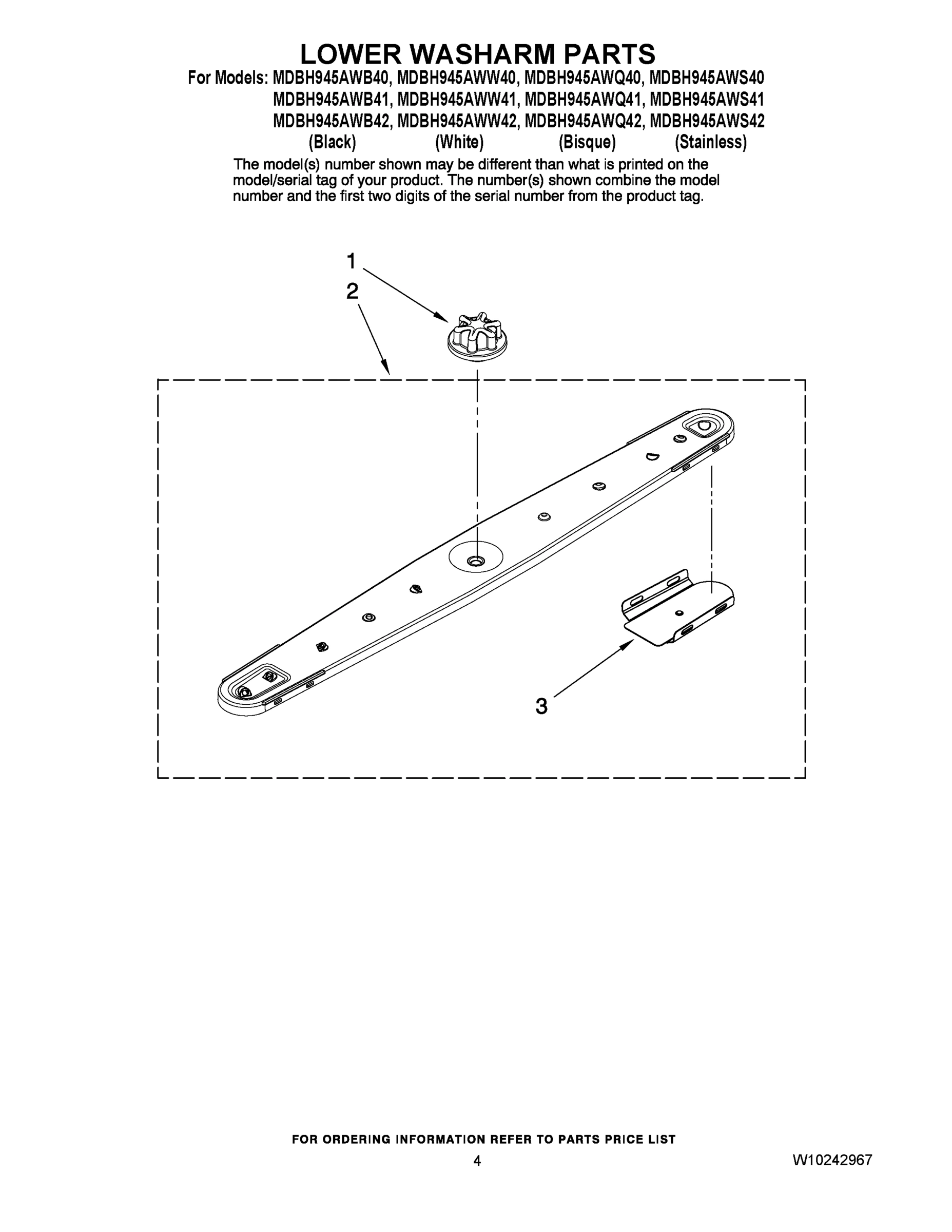 LOWER WASHARM PARTS

For Models: MDBH945AWB40, MDBH945AWW40, MDBH945AWQ40, MDBH945AWS40
MDBH945AWB41, MDBH945AWW41, MDBH945AWQ41, MDBH945AWS41
MDBH945AWB42, MDBH945AWW42, MDBH945AWQ42, MDBH945AWS42
(Black) (White) (Bisque) (Stainless)

The model(s) number shown may be different than what is printed on the model/serial tag of your product. The number(s) shown combine the model number and the first two digits of the serial number from the product tag.

1
2
3

FOR ORDERING INFORMATION REFER TO PARTS PRICE LIST

4

W10242967