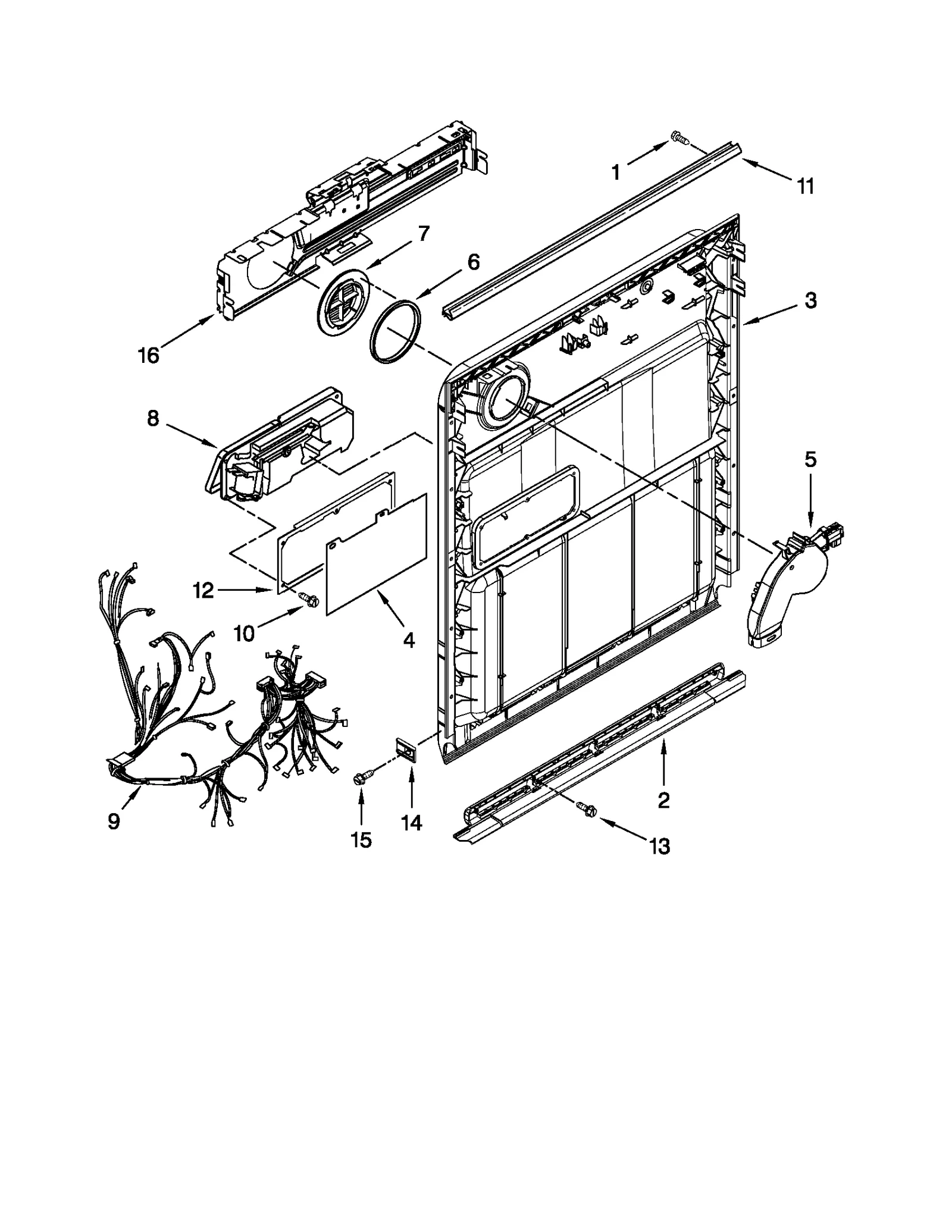 1
11
7
6
3
16
8
5
12
10
4
9
15
14
2
13