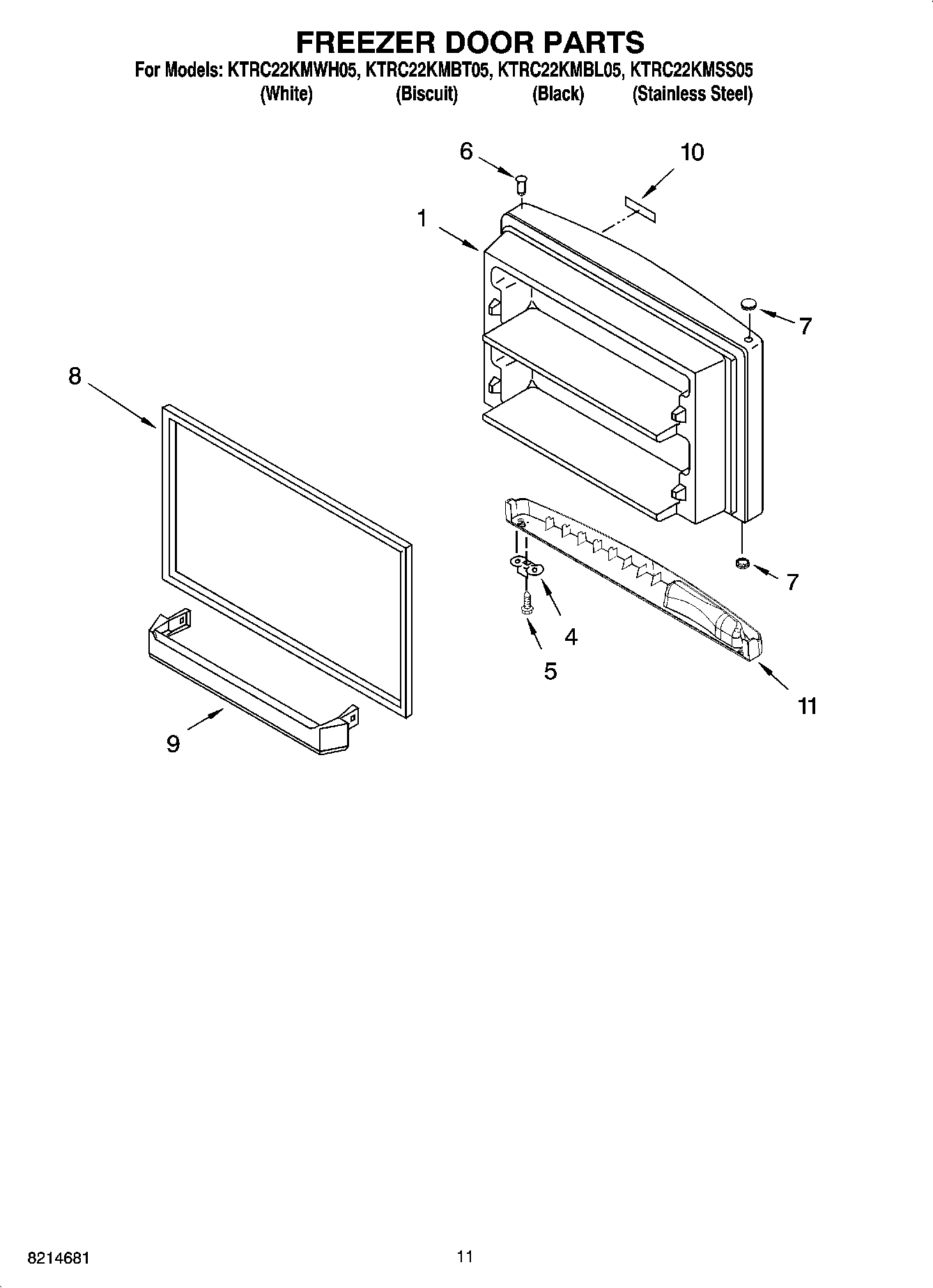 FREEZER DOOR PARTS
For Models: KTRC22KMWH05, KTRC22KMBT05, KTRC22KMBL05, KTRC22KMSS05
(White) (Biscuit) (Black) (Stainless Steel)

6
10
1
7
8
7
4
5
11
9

8214681
11