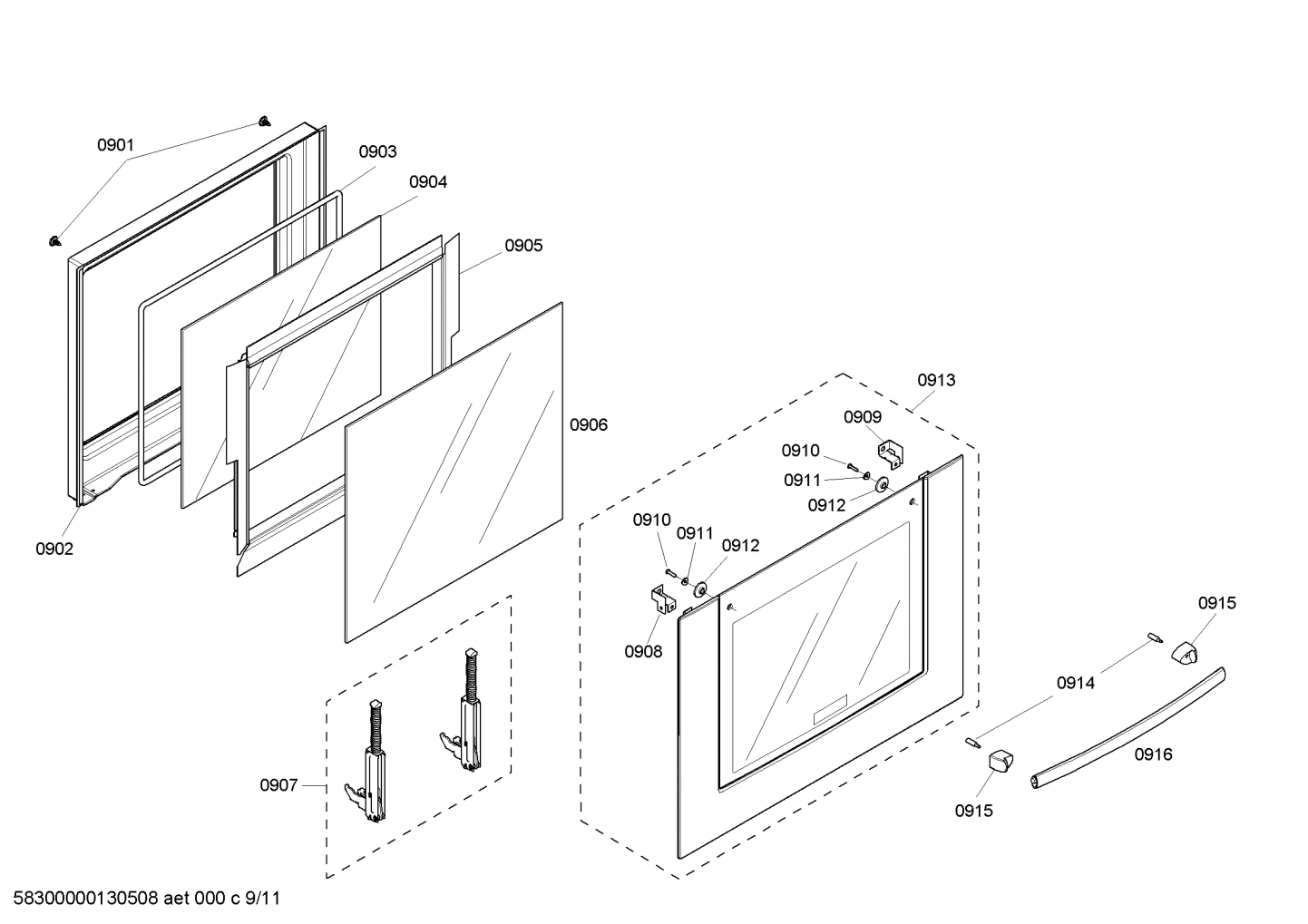 0901
0903
0904
0905
0906
0902
0913
0909
0910
0911
0912
0910
0911
0912
0908
0915
0914
0916
0915
0907

58300000130508 aet 000 c 9/11