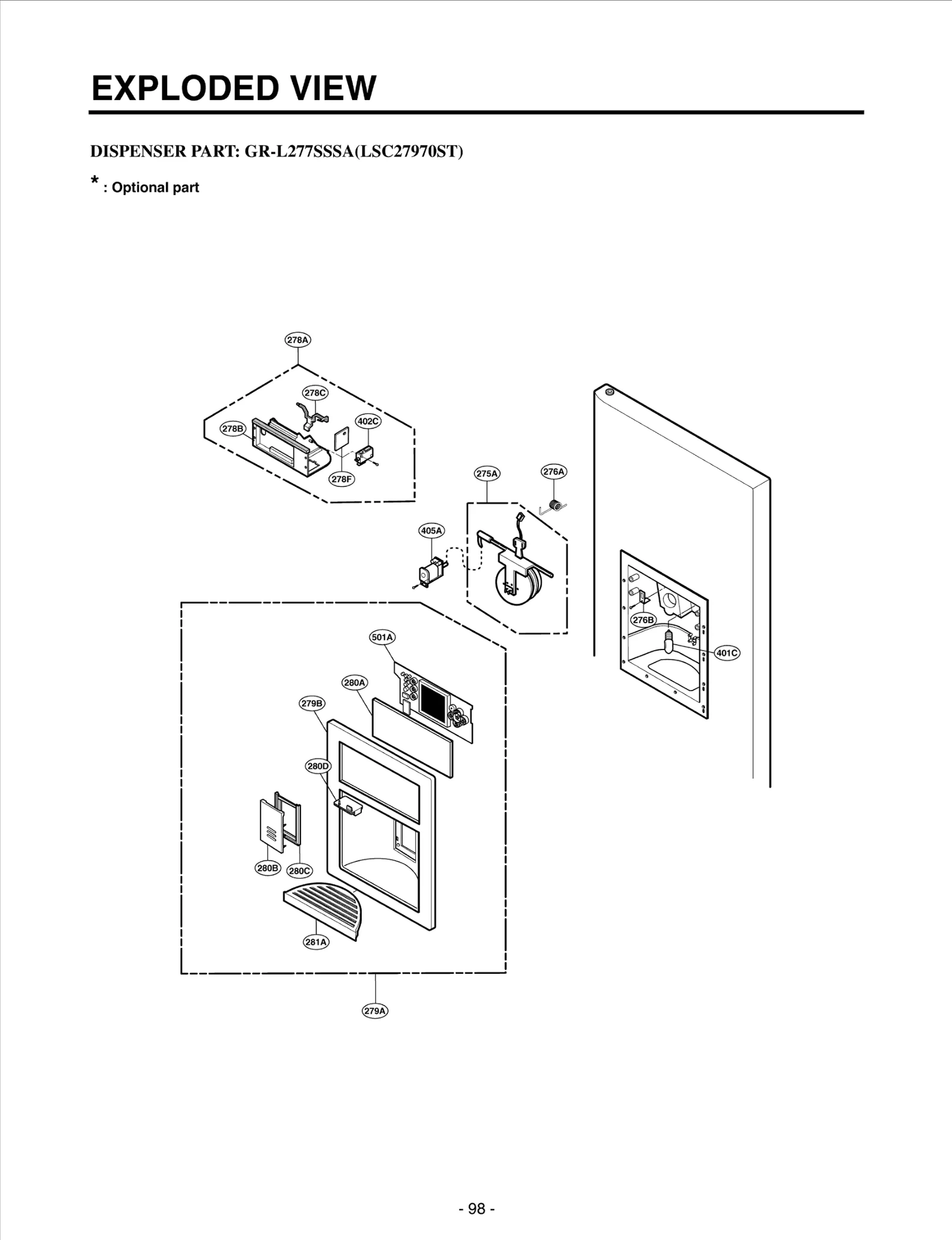 EXPLODED VIEW

DISPENSER PART: GR-L277SSSA(LSC27970ST)

* : Optional part

278A

278C

278B

402C

278F

275A

276A

405A

276B

401C

501A

280A

279B

280D

280B

280C

281A

279A

- 98 -