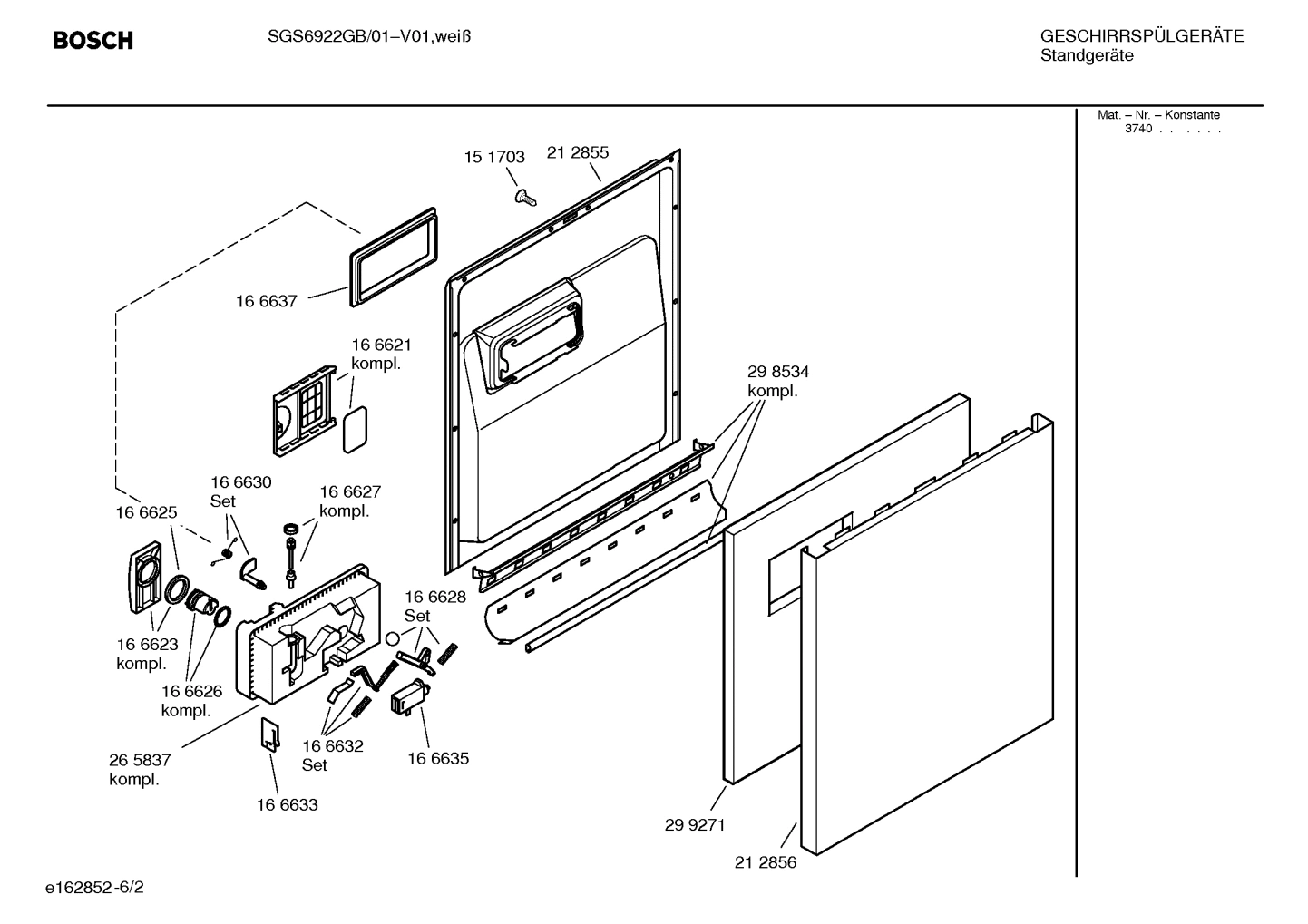 BOSCH

SGS6922GB/01–V01,weiß

GESCHIRRSPÜLGERÄTE
Standgeräte

Mat. – Nr. – Konstante
3740 . . . . . .

15 1703
21 2855
16 6637
16 6621
kompl.
29 8534
kompl.
16 6630
Set
16 6627
kompl.
16 6625
16 6628
Set
16 6623
kompl.
16 6626
kompl.
26 5837
kompl.
16 6632
Set
16 6635
16 6633
29 9271
21 2856

e162852-6/2