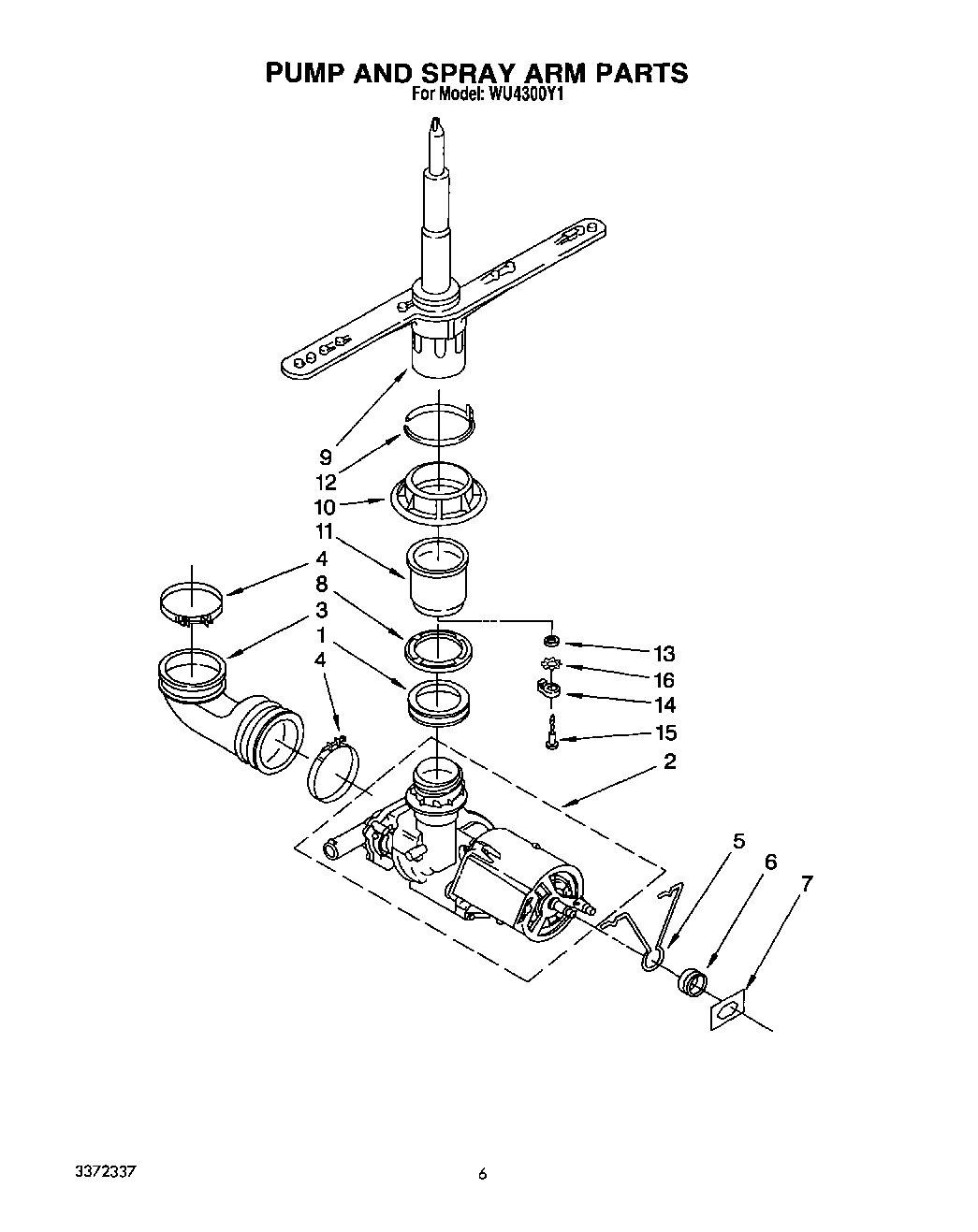 PUMP AND SPRAY ARM PARTS
For Model: WU4300Y1

9
12
10
11
4
8
3
1
4
13
16
14
15
2
5
6
7

3372337

6