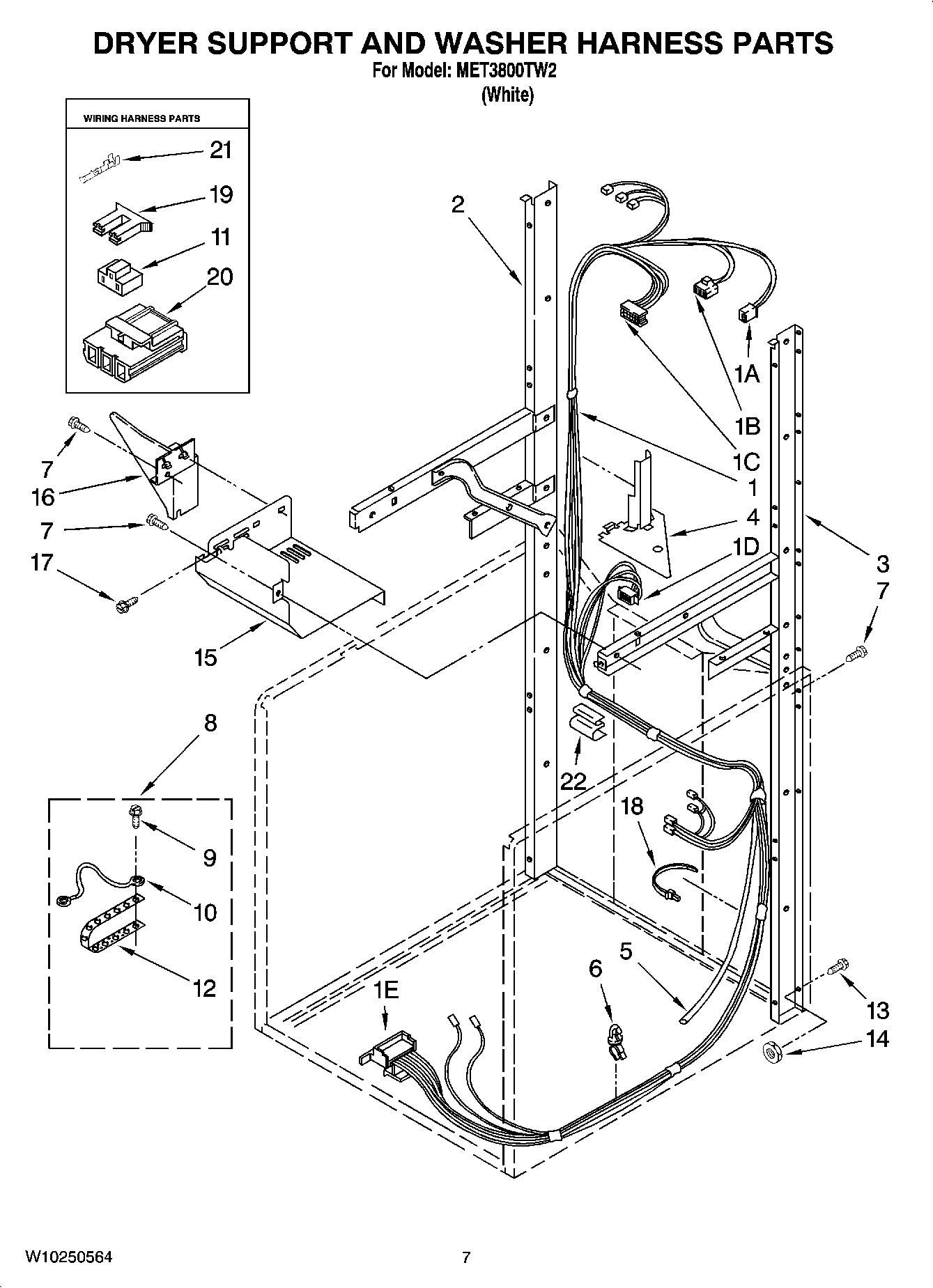 DRYER SUPPORT AND WASHER HARNESS PARTS

For Model: MET3800TW2
(White)

WIRING HARNESS PARTS

21
19
11
20

2
1A
1B
1C
1
4
1D
3
7
7
16
7
17
15
8
9
10
12
22
18
5
6
1E
13
14

W10250564
7