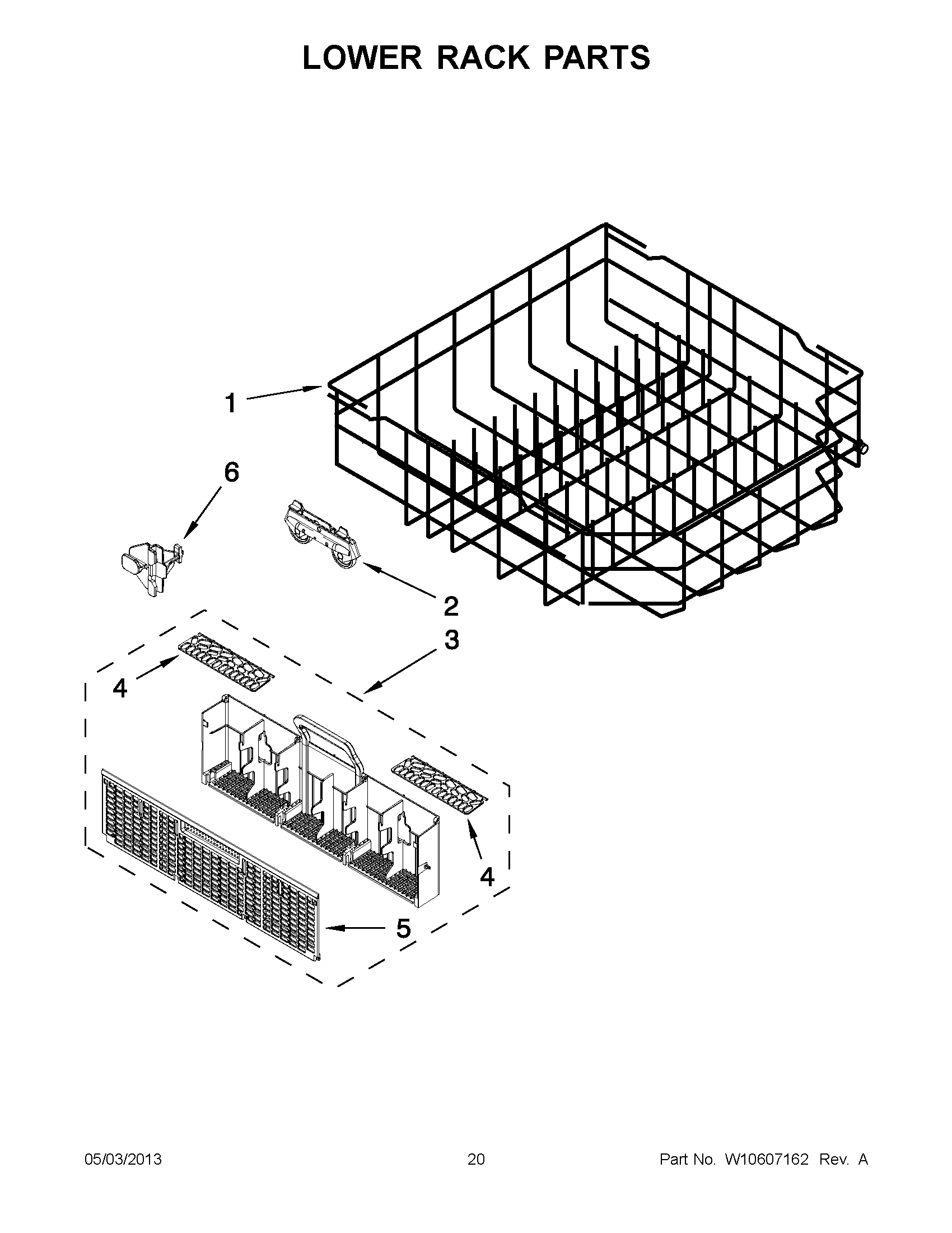 LOWER RACK PARTS

1

6

2

3

4

4

5

05/03/2013

20

Part No. W10607162 Rev. A