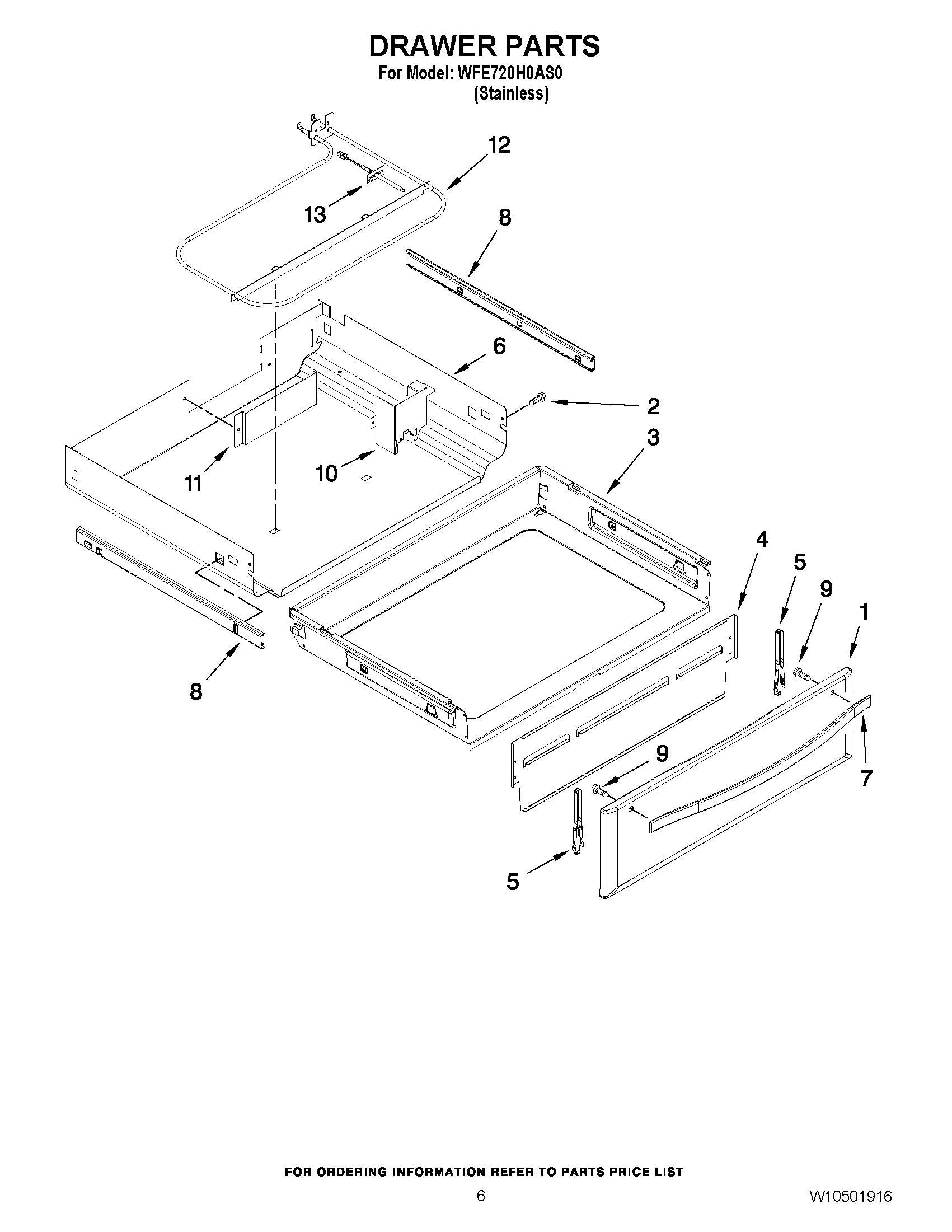 DRAWER PARTS
For Model: WFE720H0AS0
(Stainless)

12
13
8
6
2
3
11
10
4
5
9
1
8
9
7
5

FOR ORDERING INFORMATION REFER TO PARTS PRICE LIST

6

W10501916